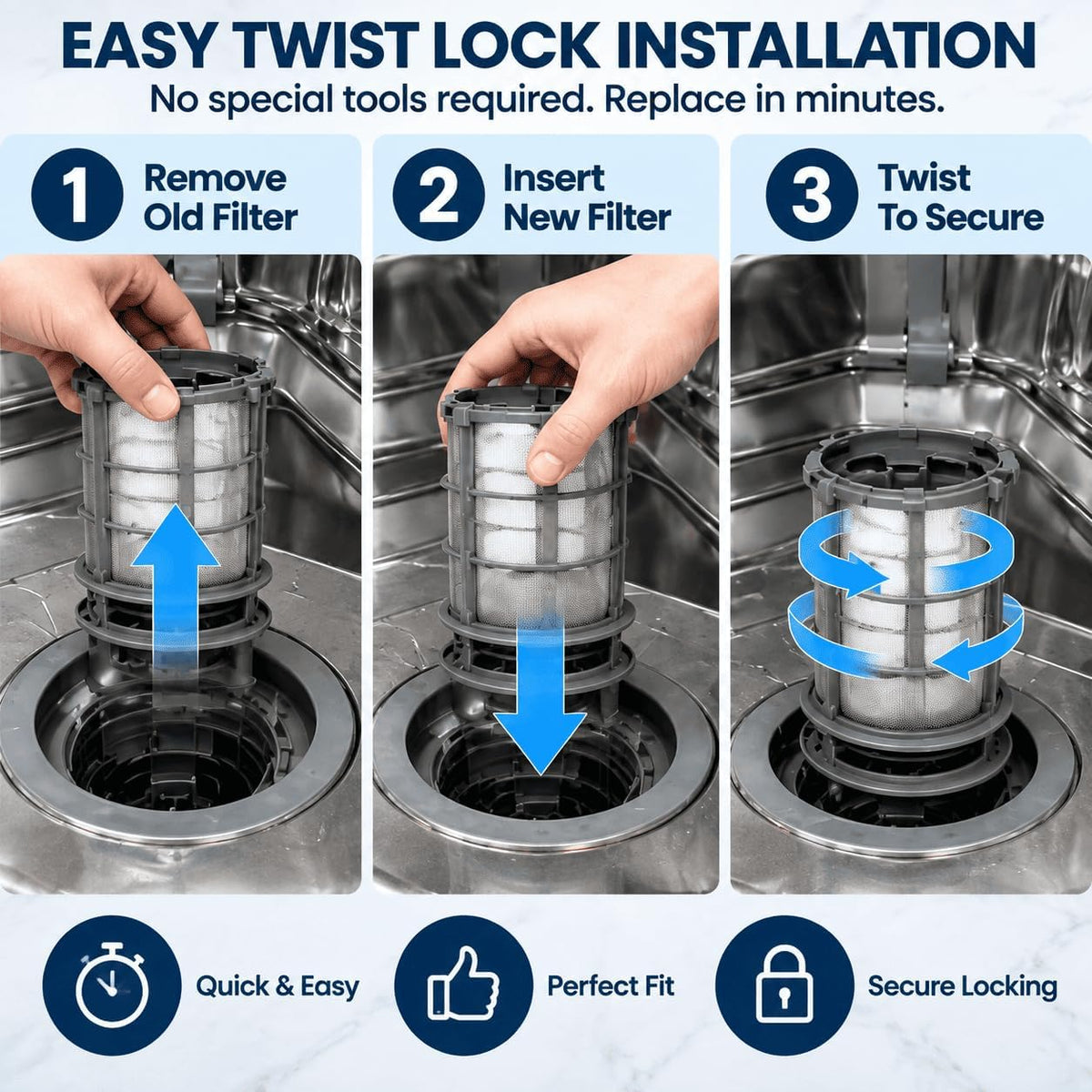 EASY TWIST LOCK INSTALLATION
No special tools required. Replace in minutes.

1 Remove Old Filter

2 Insert New Filter

3 Twist To Secure

Quick & Easy

Perfect Fit

Secure Locking