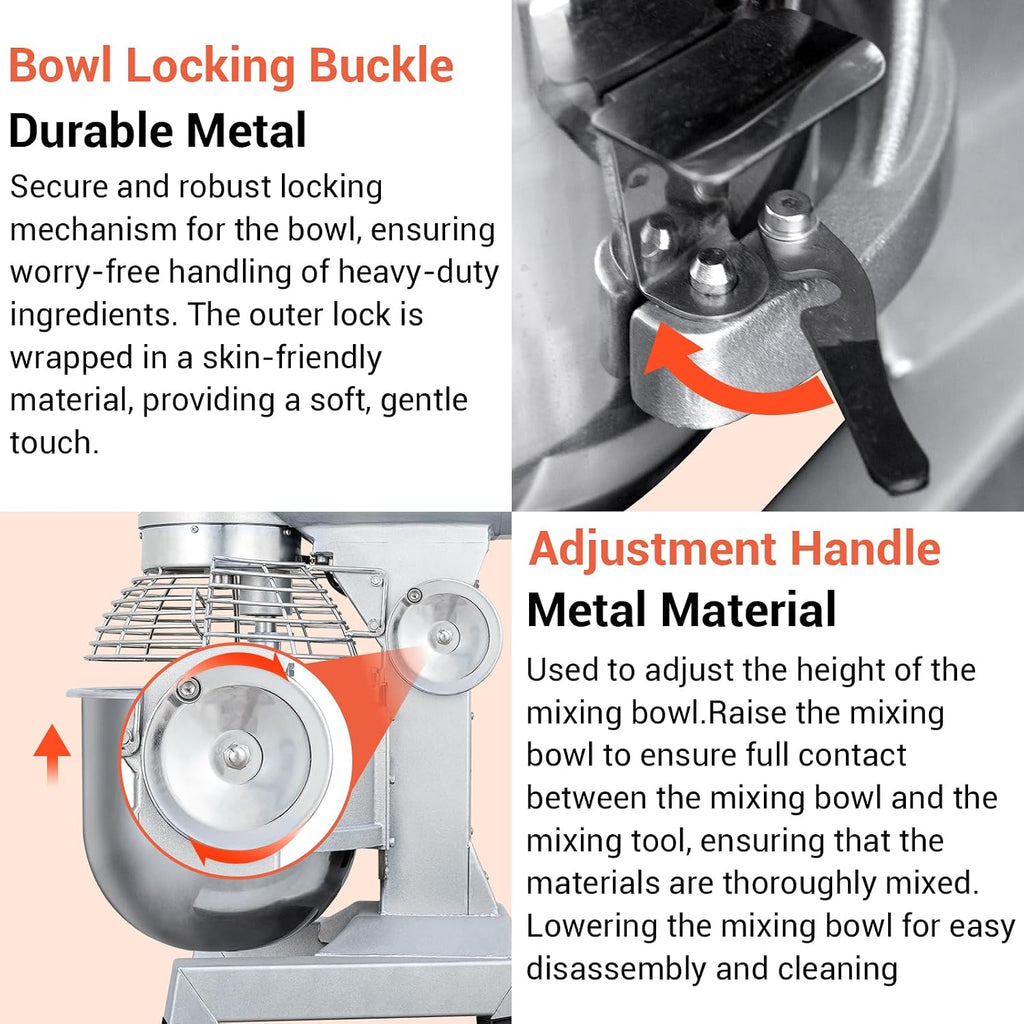 Bowl Locking Buckle

Durable Metal

Secure and robust locking mechanism for the bowl, ensuring worry-free handling of heavy-duty ingredients. The outer lock is wrapped in a skin-friendly material, providing a soft, gentle touch.

Adjustment Handle

Metal Material

Used to adjust the height of the mixing bowl.Raise the mixing bowl to ensure full contact between the mixing bowl and the mixing tool, ensuring that the materials are thoroughly mixed. Lowering the mixing bowl for easy disassembly and cleaning