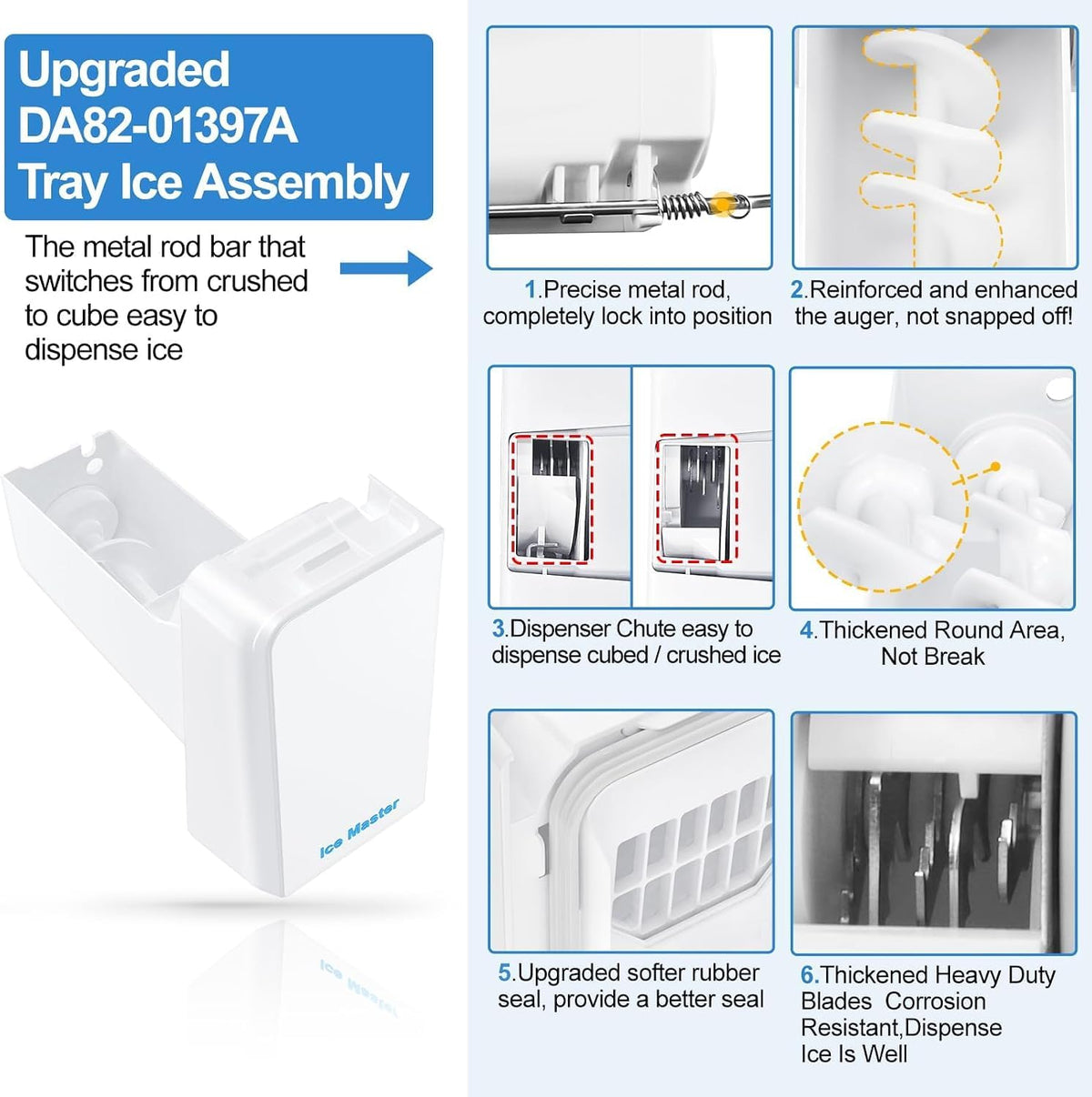 Upgraded
DA82-01397A
Tray Ice Assembly

The metal rod bar that switches from crushed to cube easy to dispense ice

Ice Master

1.Precise metal rod, completely lock into position

2.Reinforced and enhanced the auger, not snapped off!

3.Dispenser Chute easy to dispense cubed / crushed ice

4.Thickened Round Area, Not Break

5.Upgraded softer rubber seal, provide a better seal

6.Thickened Heavy Duty Blades Corrosion Resistant,Dispense Ice Is Well