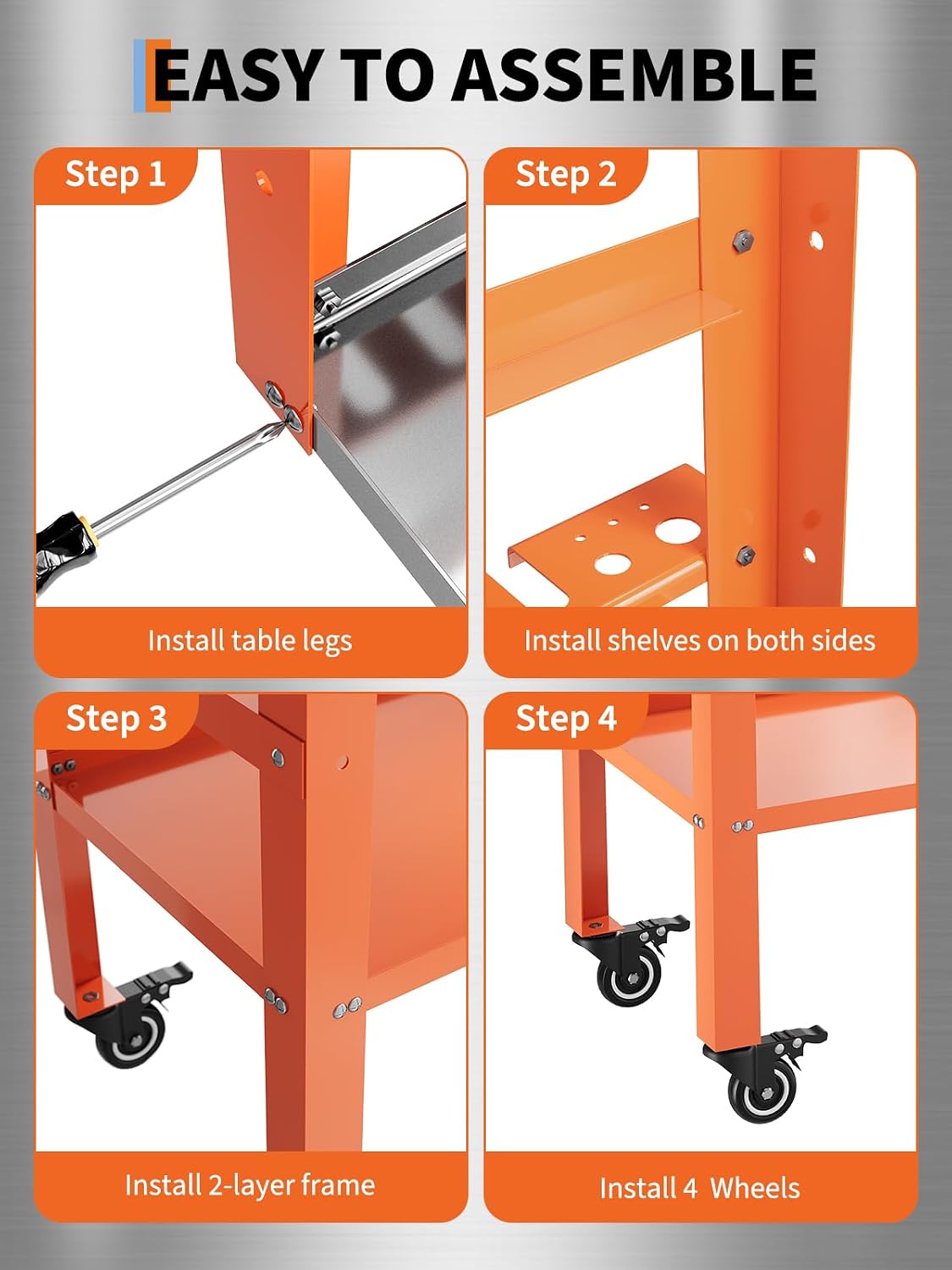 EASY TO ASSEMBLE

Step 1

Install table legs

Step 2

Install shelves on both sides

Step 3

Install 2-layer frame

Step 4

Install 4 Wheels