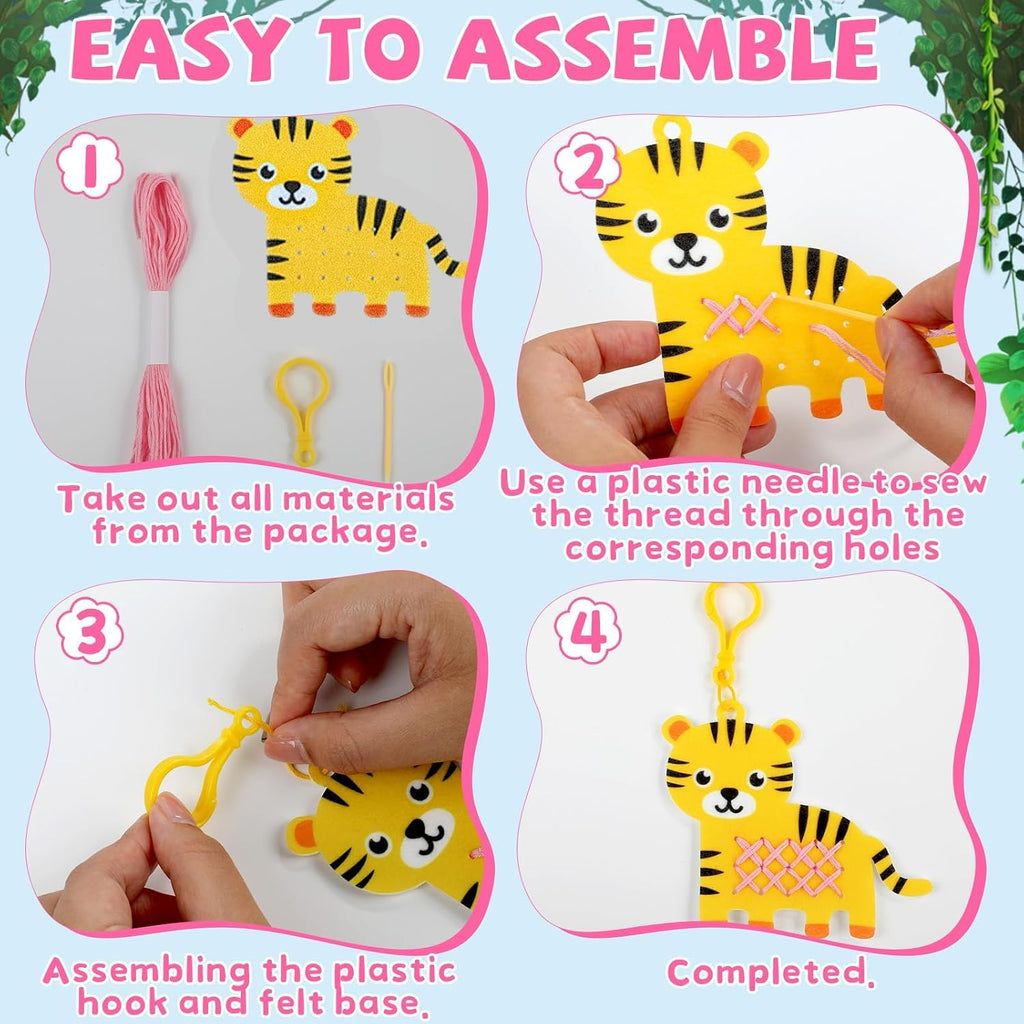 EASY TO ASSEMBLE

1

Take out all materials from the package.

2

Use a plastic needle to sew the thread through the corresponding holes

3

Assembling the plastic hook and felt base.

4

Completed.