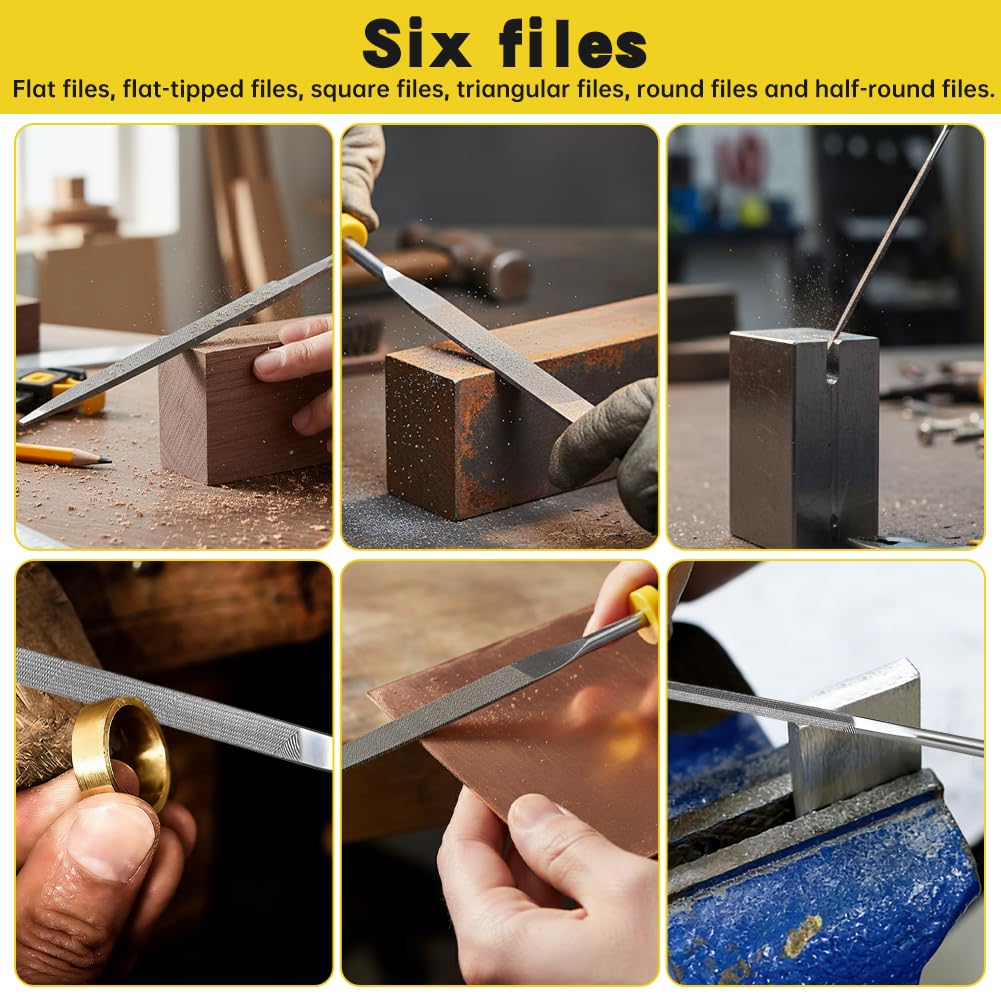 Six files

Flat files, flat-tipped files, square files, triangular files, round files and half-round files.