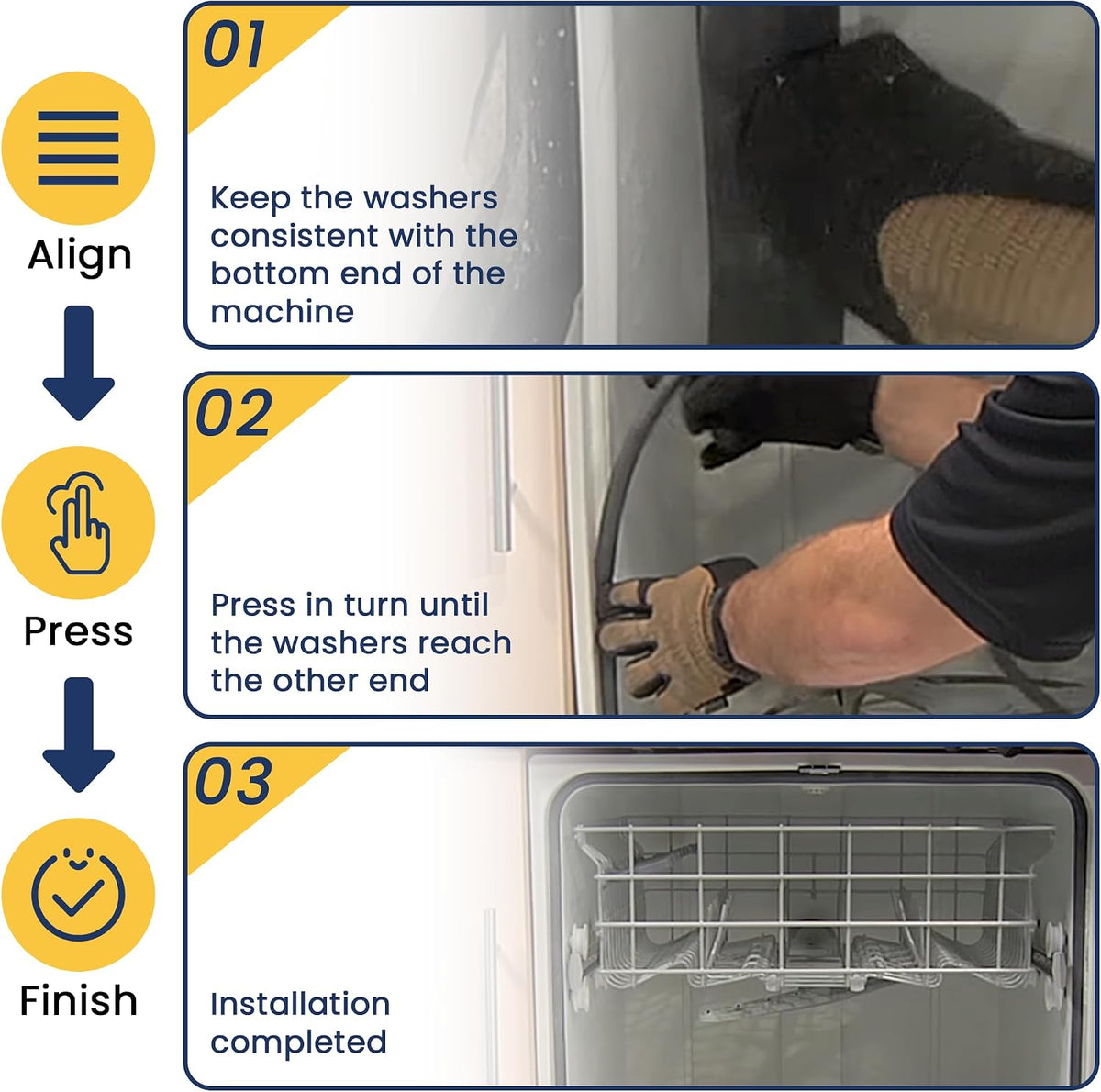 Align

Press

Finish

01

Keep the washers consistent with the bottom end of the machine

02

Press in turn until the washers reach the other end

03

Installation completed