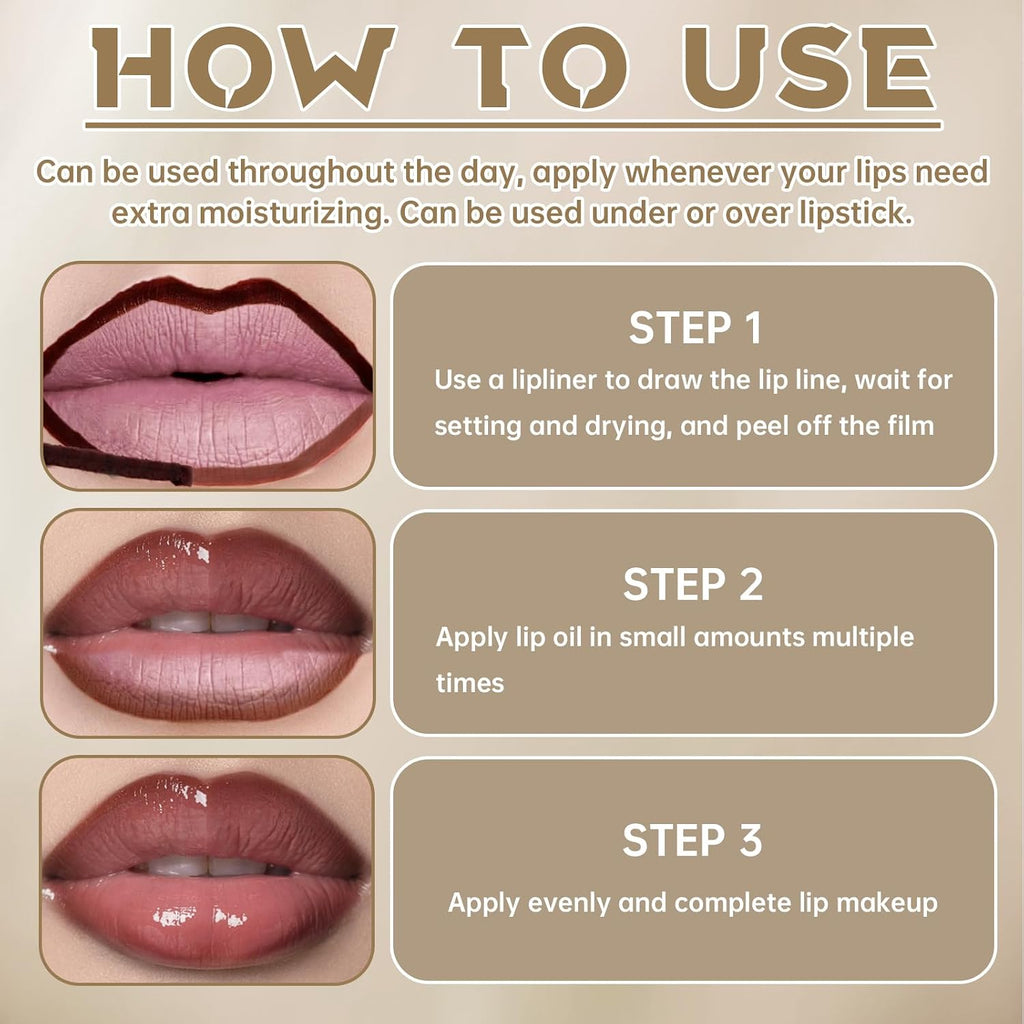 HOW TO USE

Can be used throughout the day, apply whenever your lips need extra moisturizing. Can be used under or over lipstick.

STEP 1

Use a lipliner to draw the lip line, wait for setting and drying, and peel off the film

STEP 2

Apply lip oil in small amounts multiple times

STEP 3

Apply evenly and complete lip makeup