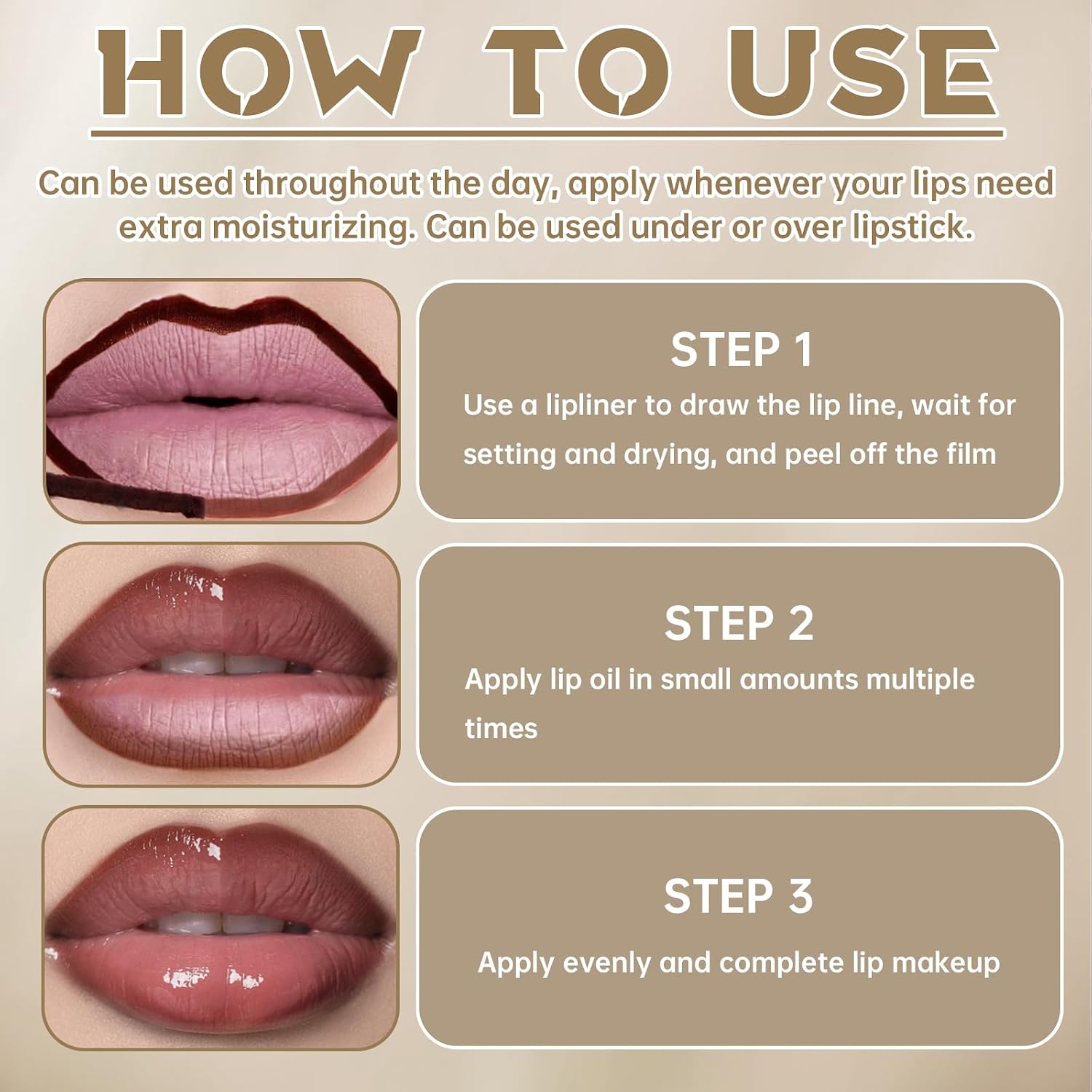 HOW TO USE

Can be used throughout the day, apply whenever your lips need extra moisturizing. Can be used under or over lipstick.

STEP 1

Use a lipliner to draw the lip line, wait for setting and drying, and peel off the film

STEP 2

Apply lip oil in small amounts multiple times

STEP 3

Apply evenly and complete lip makeup