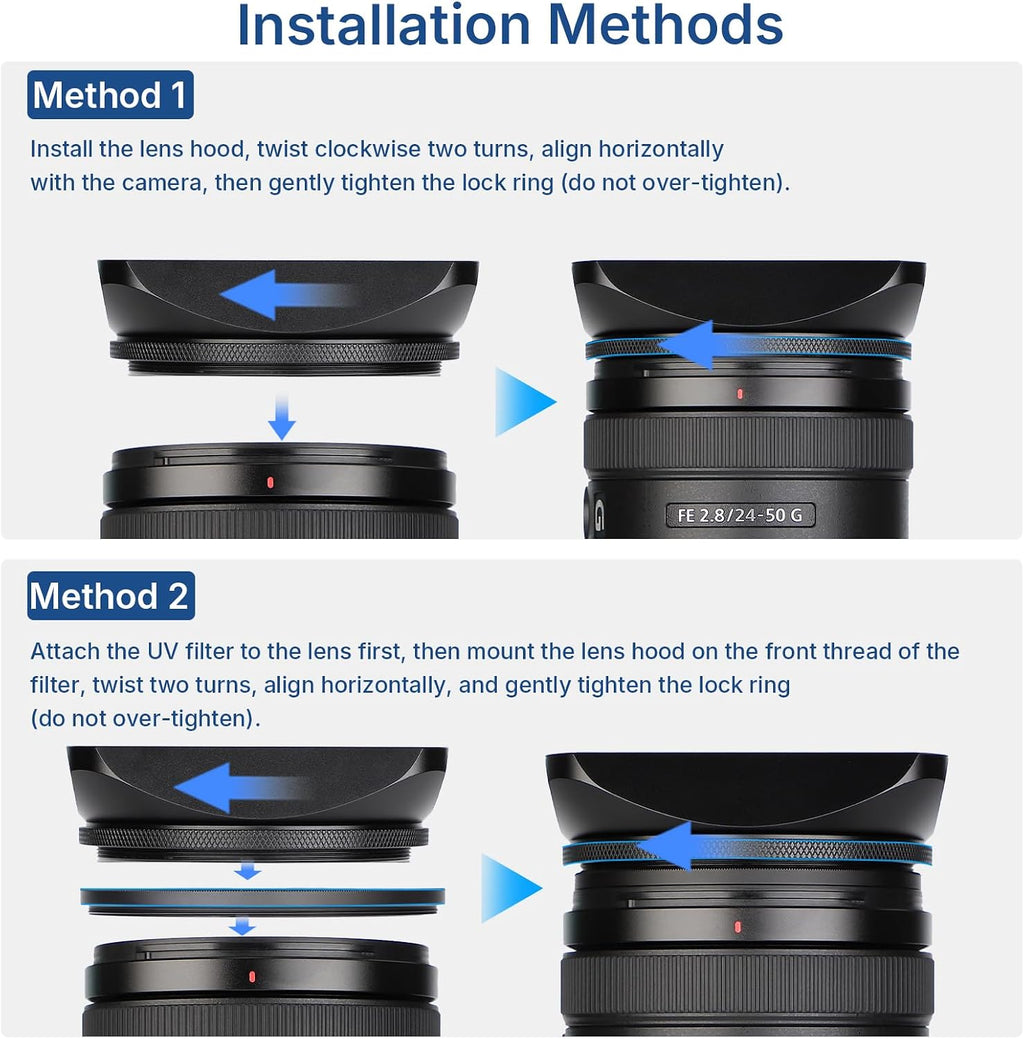 Installation Methods

Method 1

Install the lens hood, twist clockwise two turns, align horizontally with the camera, then gently tighten the lock ring (do not over-tighten).

G

FE 2.8/24-50 G

Method 2

Attach the UV filter to the lens first, then mount the lens hood on the front thread of the filter, twist two turns, align horizontally, and gently tighten the lock ring (do not over-tighten).