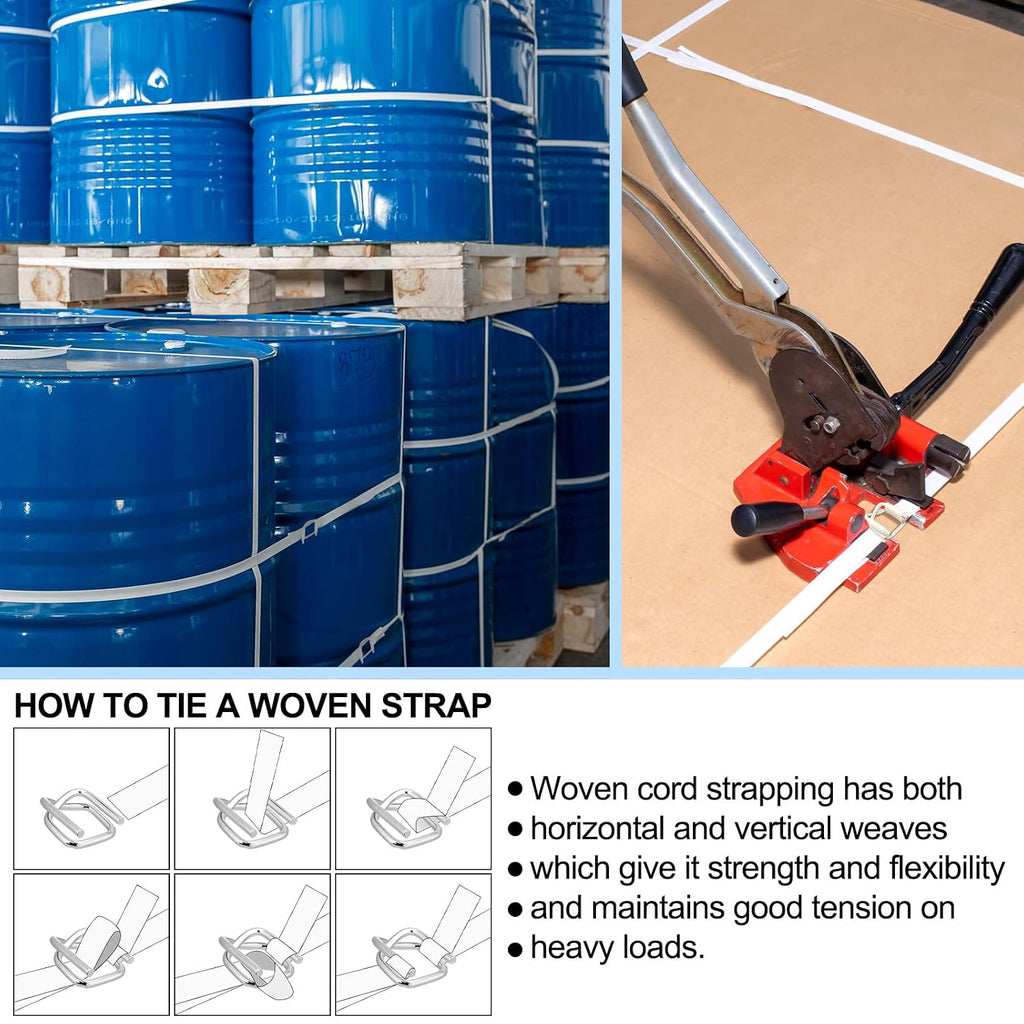 HOW TO TIE A WOVEN STRAP

• Woven cord strapping has both
• horizontal and vertical weaves
• which give it strength and flexibility
• and maintains good tension on
• heavy loads.