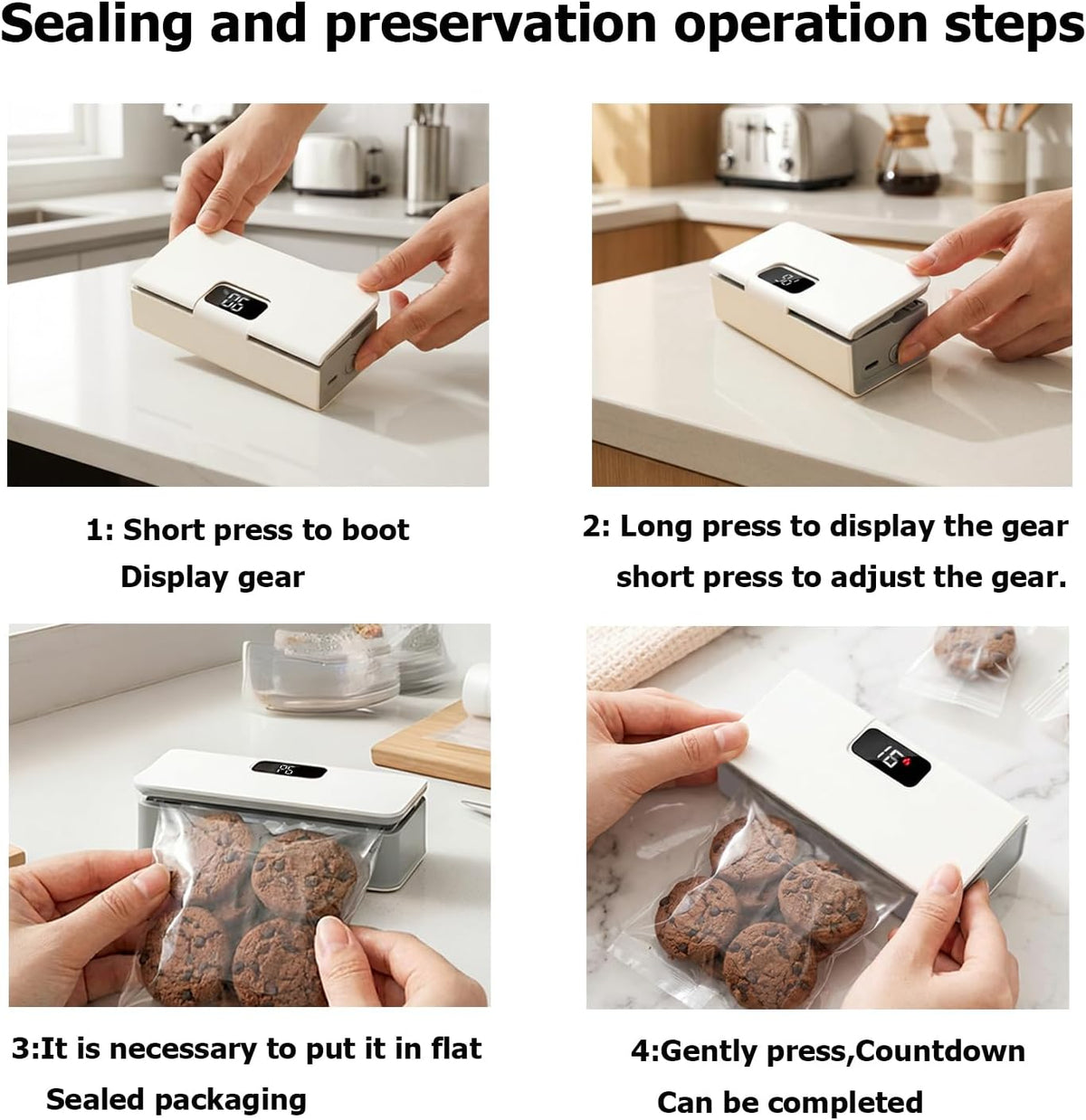 Sealing and preservation operation steps

1: Short press to boot
Display gear

2: Long press to display the gear
short press to adjust the gear.

3:It is necessary to put it in flat
Sealed packaging

4:Gently press,Countdown
Can be completed