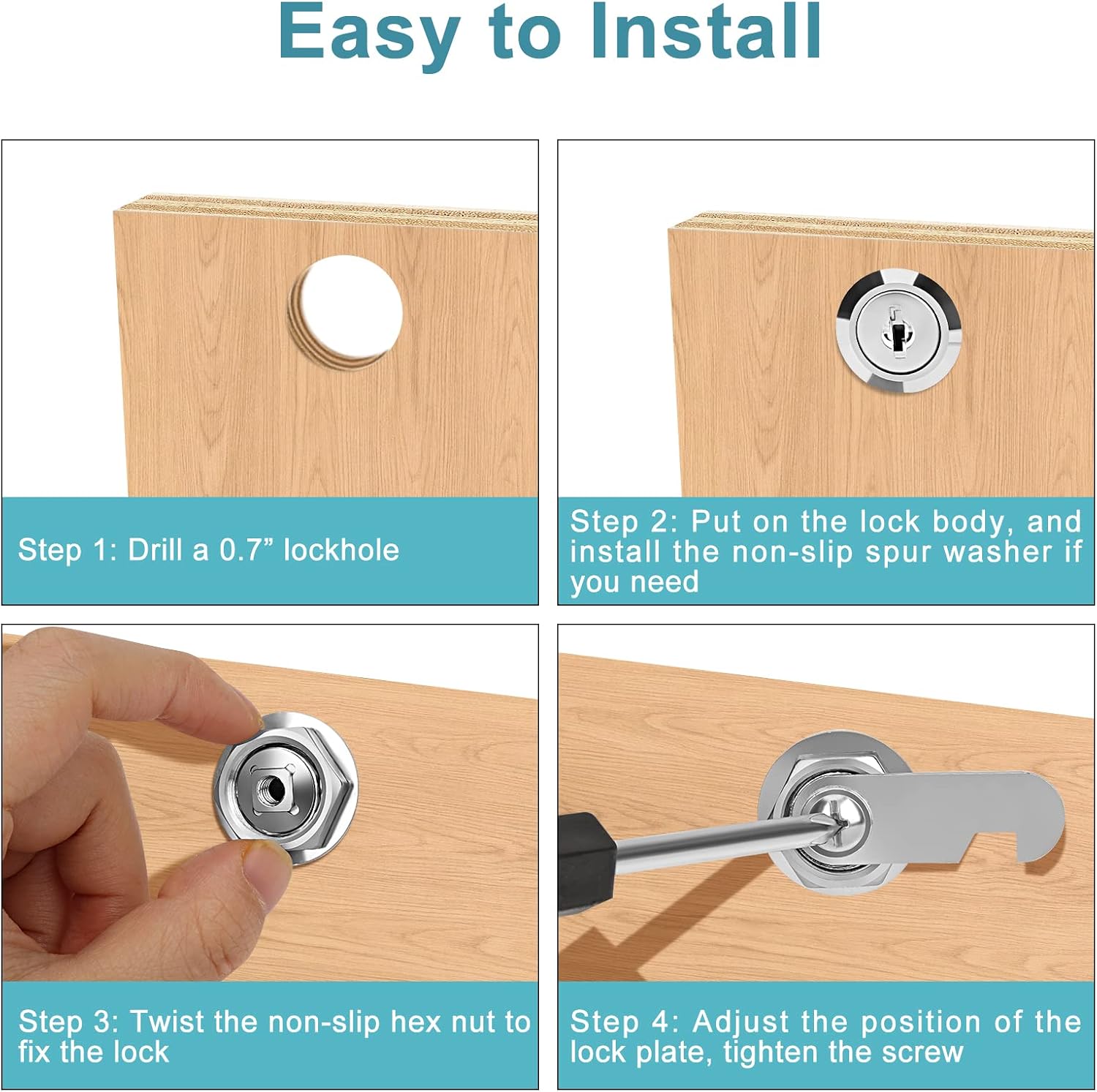 Easy to Install

Step 1: Drill a 0.7” lockhole

Step 2: Put on the lock body, and install the non-slip spur washer if you need

Step 3: Twist the non-slip hex nut to fix the lock

Step 4: Adjust the position of the lock plate, tighten the screw