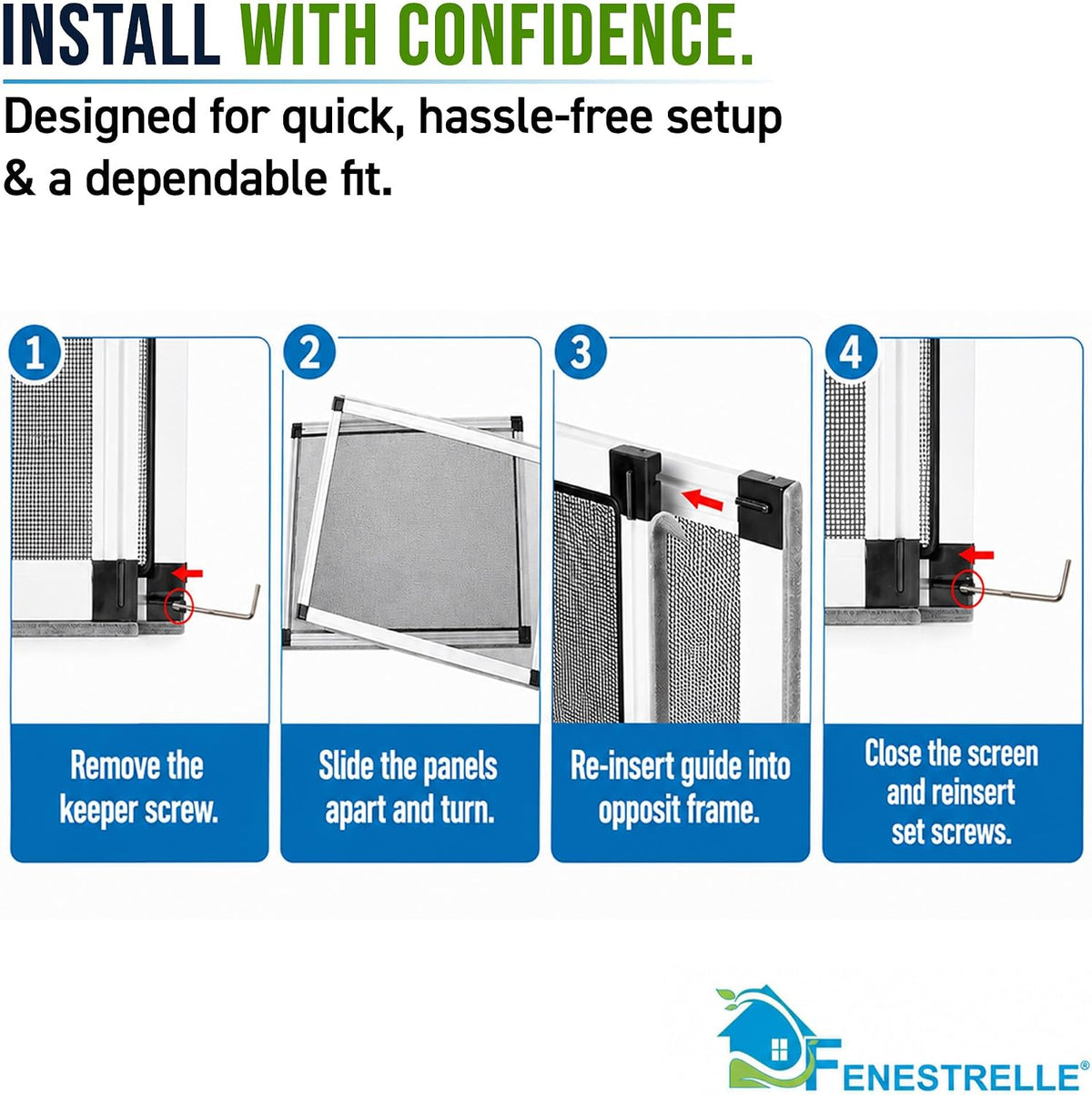 INSTALL WITH CONFIDENCE.

Designed for quick, hassle-free setup & a dependable fit.

1
Remove the keeper screw.

2
Slide the panels apart and turn.

3
Re-insert guide into opposit frame.

4
Close the screen and reinsert set screws.

FENESTRELLE®