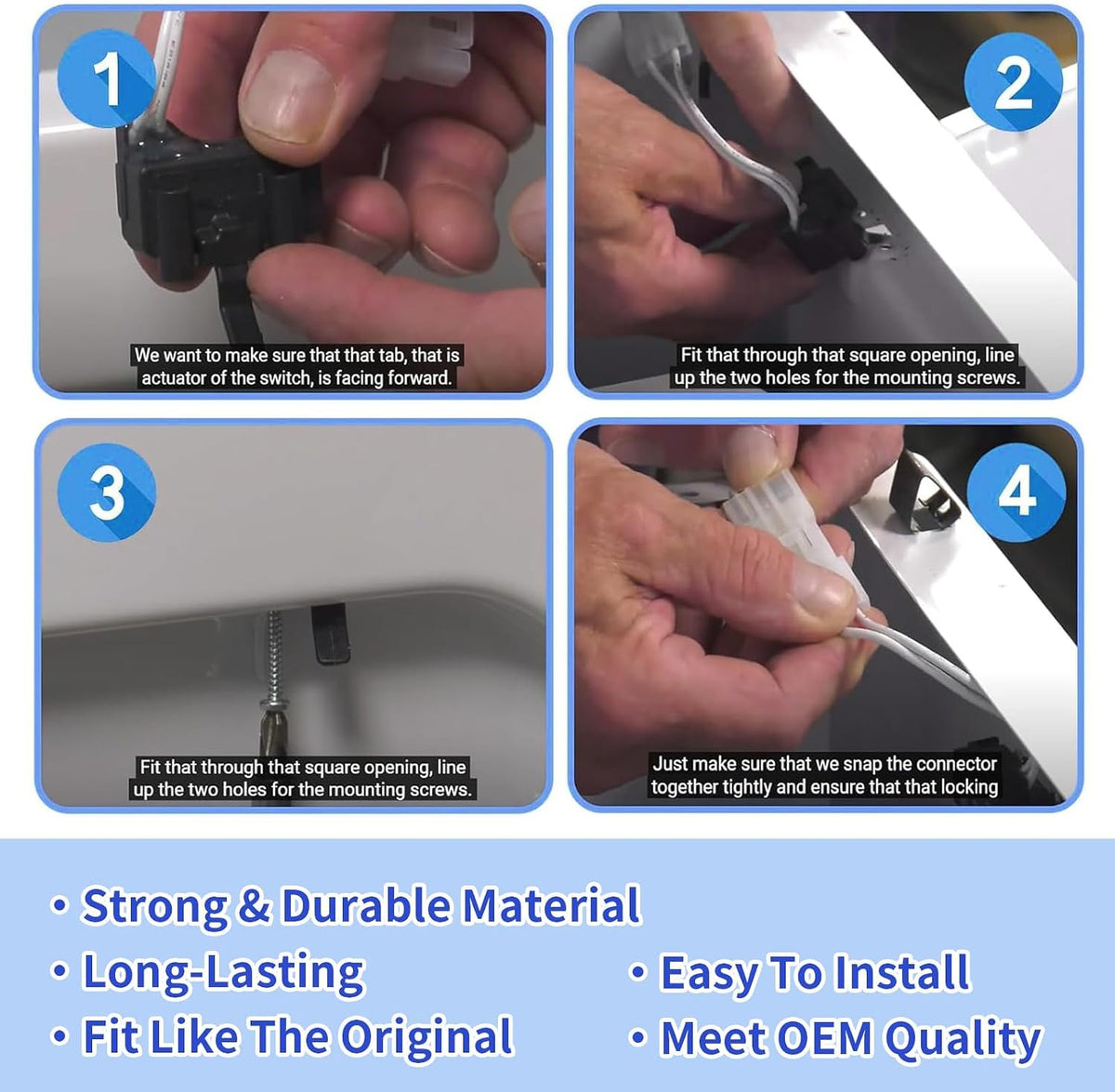 1

We want to make sure that that tab, that is actuator of the switch, is facing forward.

2

Fit that through that square opening, line up the two holes for the mounting screws.

3

Fit that through that square opening, line up the two holes for the mounting screws.

4

Just make sure that we snap the connector together tightly and ensure that that locking

• Strong & Durable Material
• Long-Lasting
• Fit Like The Original

• Easy To Install
• Meet OEM Quality