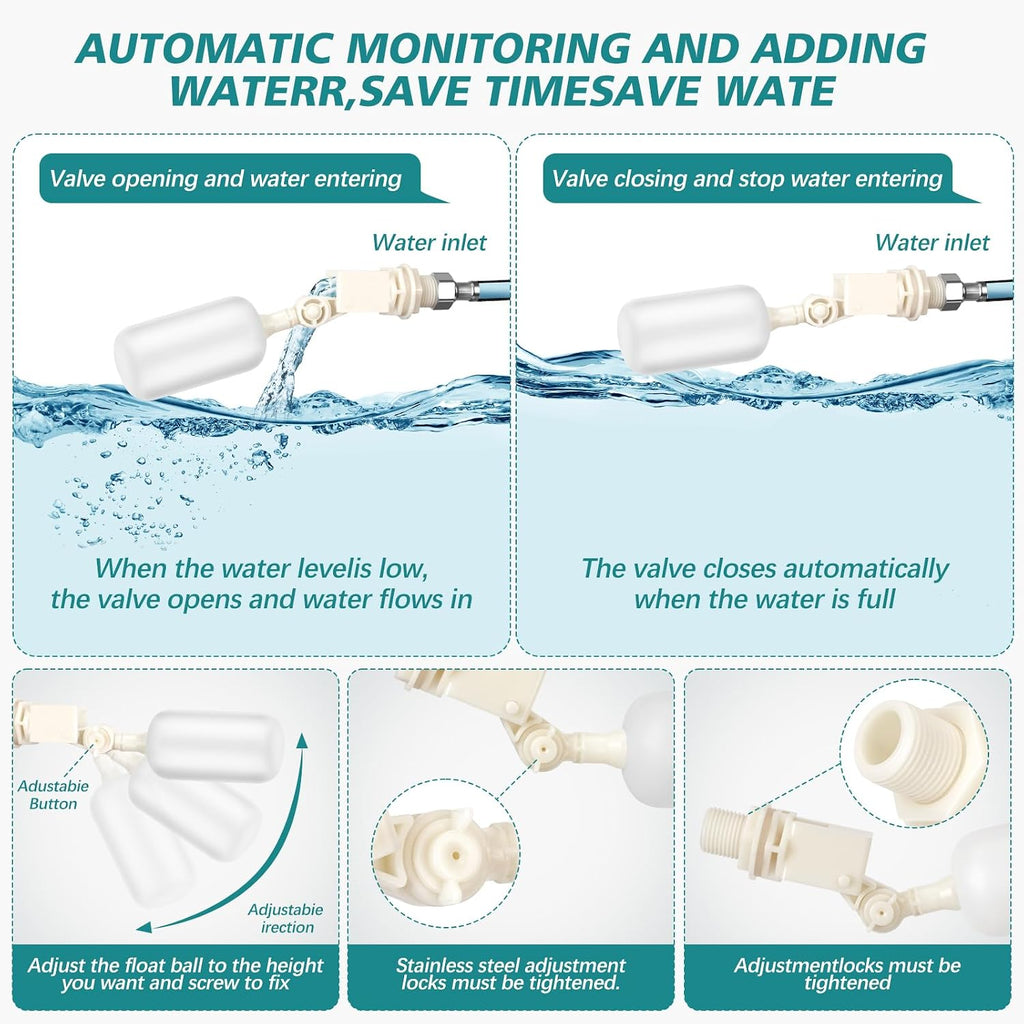 AUTOMATIC MONITORING AND ADDING WATERR,SAVE TIMESAVE WATE

Valve opening and water entering

Water inlet

When the water levelis low, the valve opens and water flows in

Valve closing and stop water entering

Water inlet

The valve closes automatically when the water is full

Adustabie Button

Adjustabie irection

Adjust the float ball to the height you want and screw to fix

Stainless steel adjustment locks must be tightened.

Adjustmentlocks must be tightened