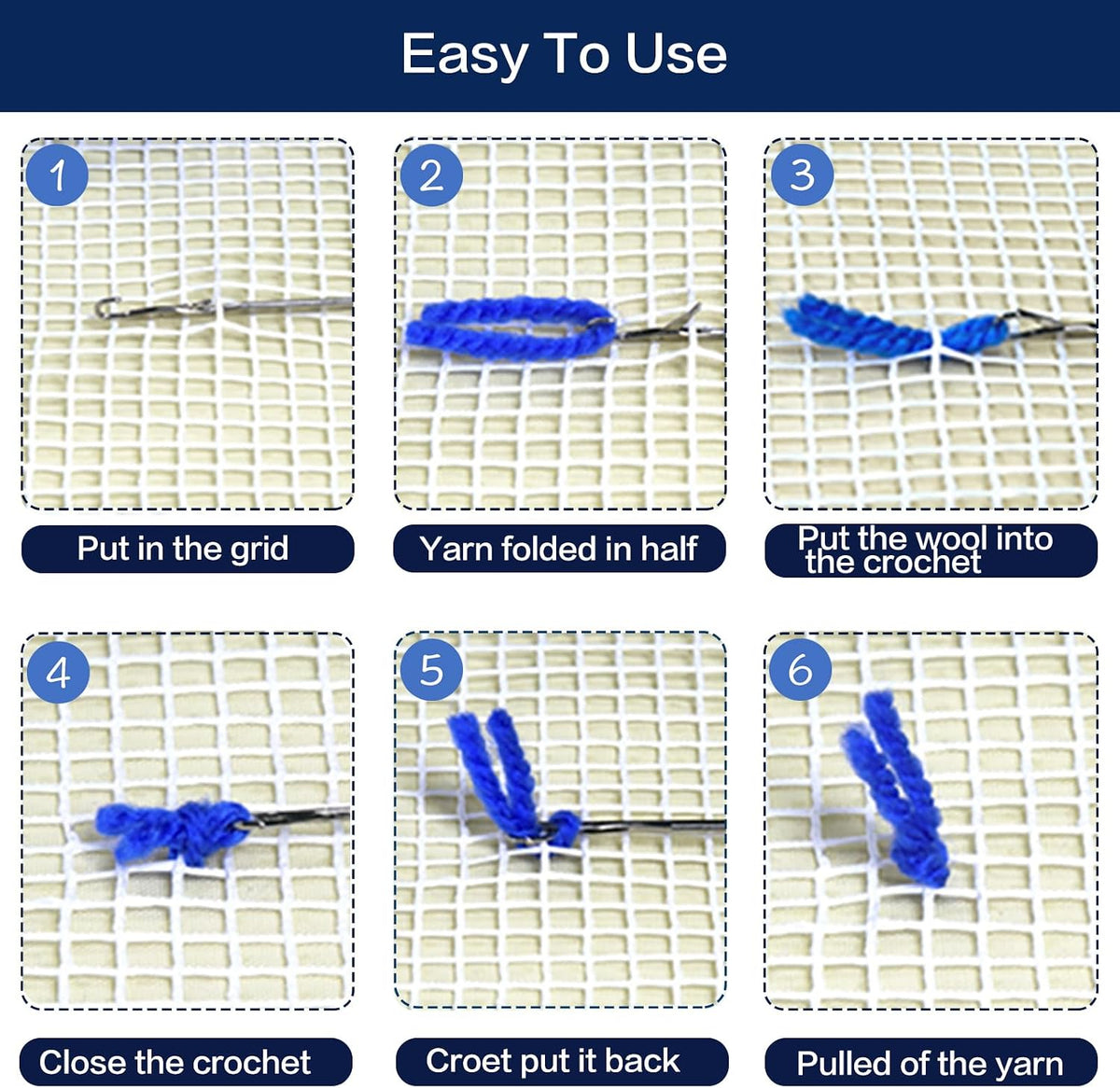 Easy To Use

1

Put in the grid

2

Yarn folded in half

3

Put the wool into the crochet

4

Close the crochet

5

Croet put it back

6

Pulled of the yarn