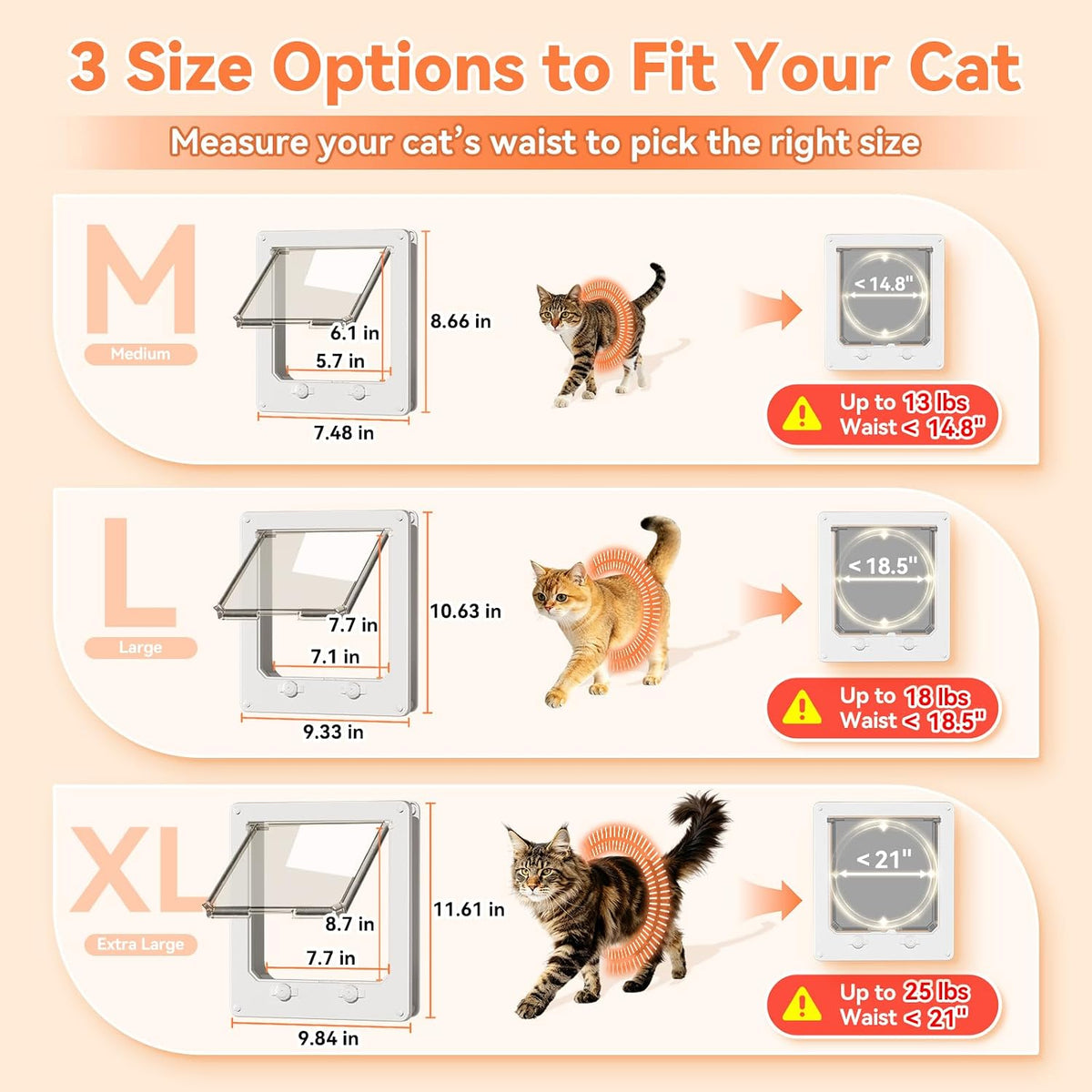 3 Size Options to Fit Your Cat

Measure your cat's waist to pick the right size

M
Medium

6.1 in
5.7 in
8.66 in
7.48 in

< 14.8"

Up to 13 lbs
Waist < 14.8"

L
Large

7.7 in
7.1 in
10.63 in
9.33 in

< 18.5"

Up to 18 lbs
Waist < 18.5"

XL
Extra Large

8.7 in
7.7 in
11.61 in
9.84 in

< 21"

Up to 25 lbs
Waist < 21"