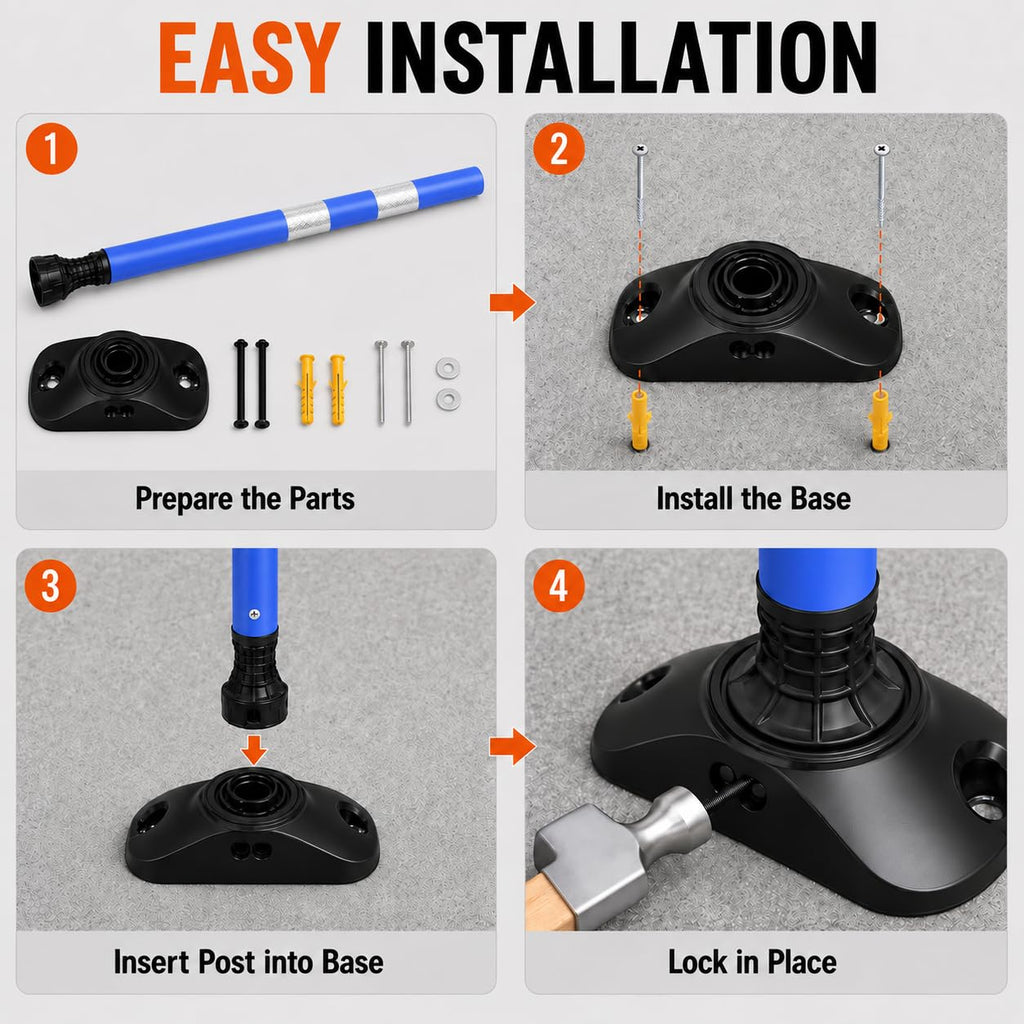 EASY INSTALLATION

1

Prepare the Parts

2

Install the Base

3

Insert Post into Base

4

Lock in Place