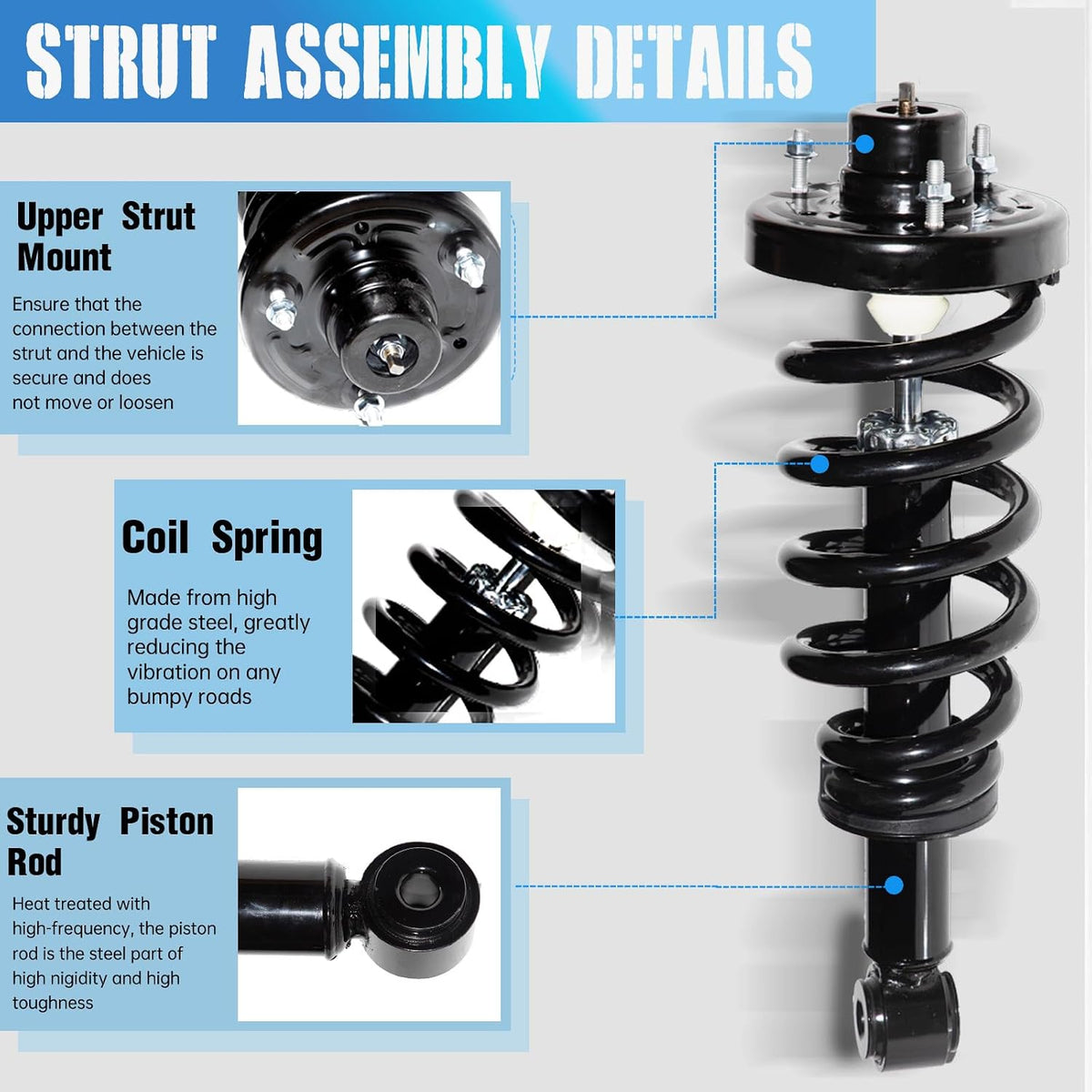 STRUT ASSEMBLY DETAILS

Upper Strut Mount

Ensure that the connection between the strut and the vehicle is secure and does not move or loosen

Coil Spring

Made from high grade steel, greatly reducing the vibration on any bumpy roads

Sturdy Piston Rod

Heat treated with high-frequency, the piston rod is the steel part of high nigidity and high toughness