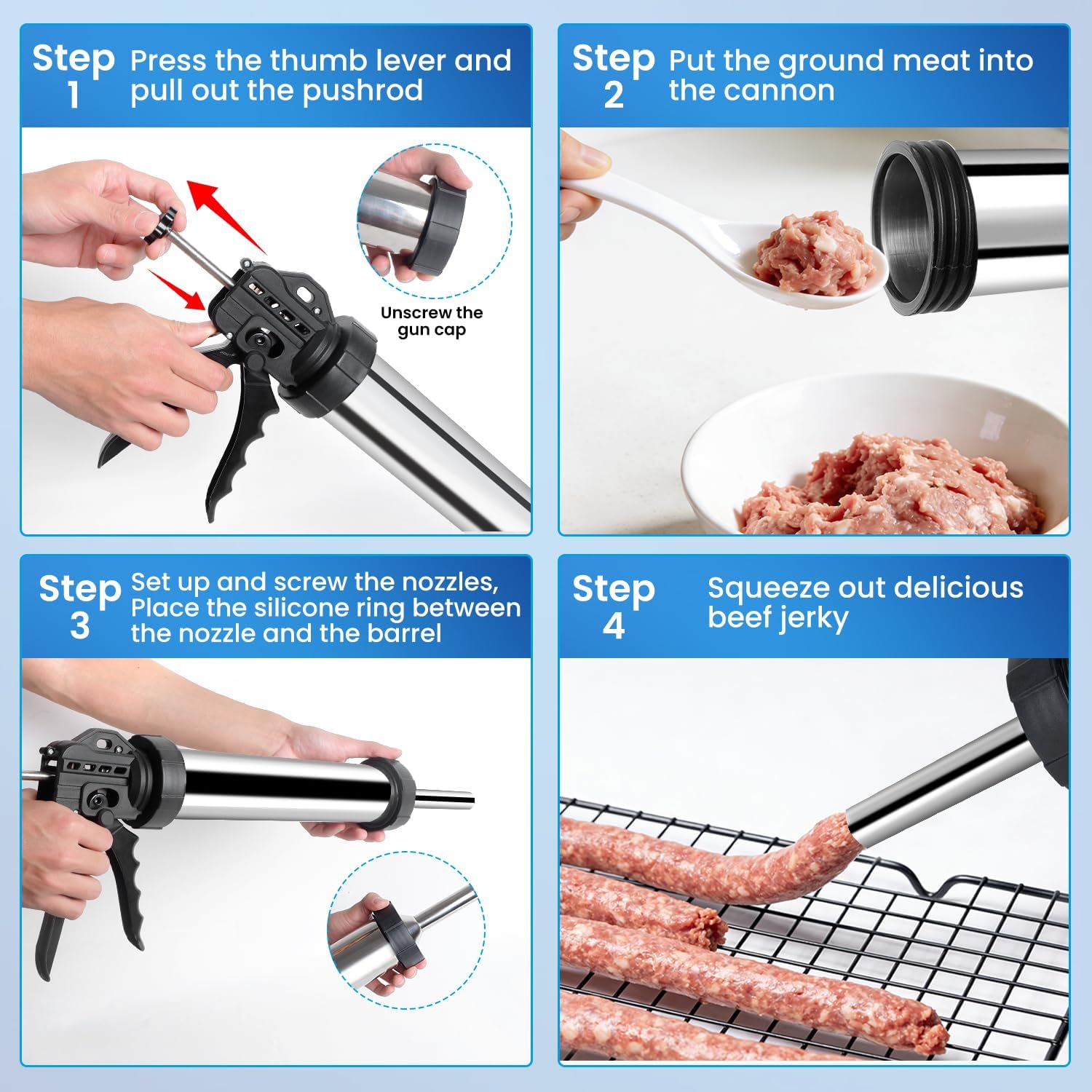 Step 1 Press the thumb lever and pull out the pushrod

Unscrew the gun cap

Step 2 Put the ground meat into the cannon

Step 3 Set up and screw the nozzles, Place the silicone ring between the nozzle and the barrel

Step 4 Squeeze out delicious beef jerky