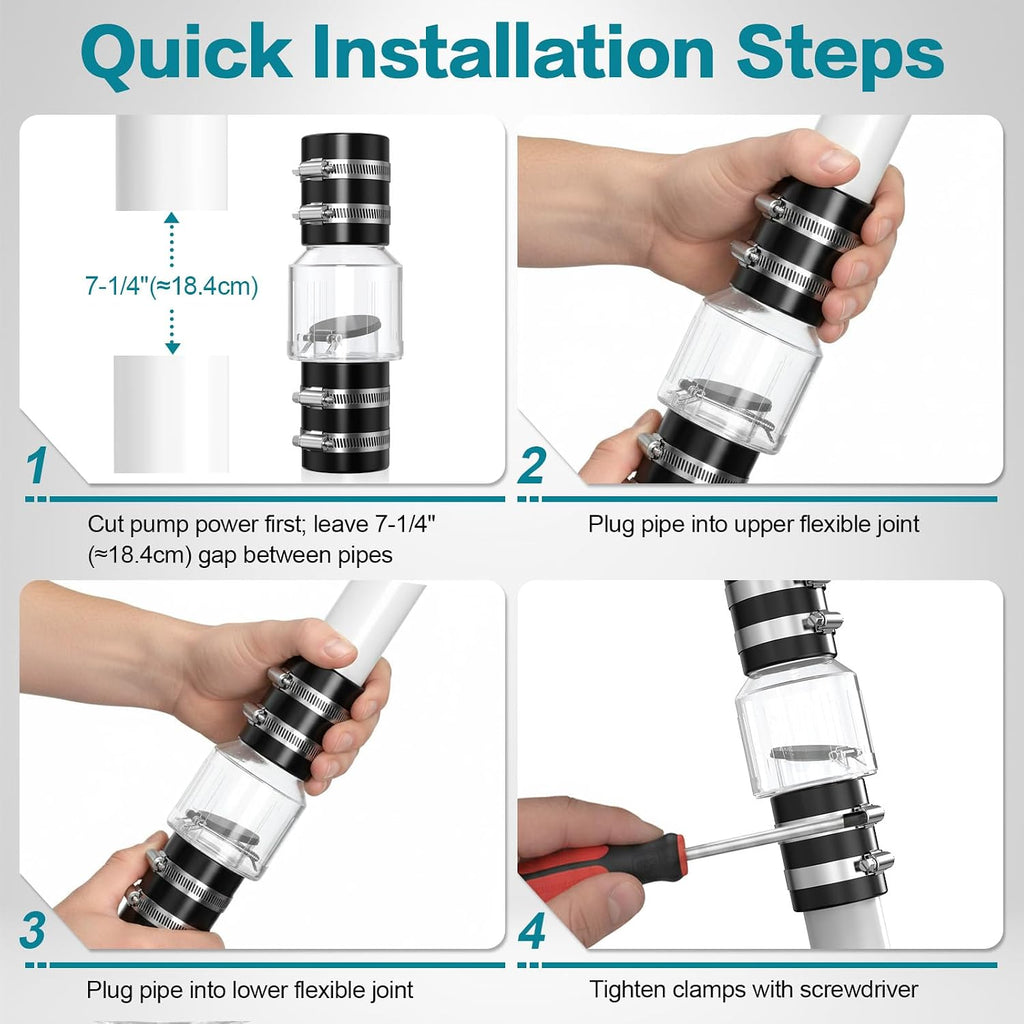 Quick Installation Steps

7-1/4"(≈18.4cm)

1

Cut pump power first; leave 7-1/4" (≈18.4cm) gap between pipes

2

Plug pipe into upper flexible joint

3

Plug pipe into lower flexible joint

4

Tighten clamps with screwdriver