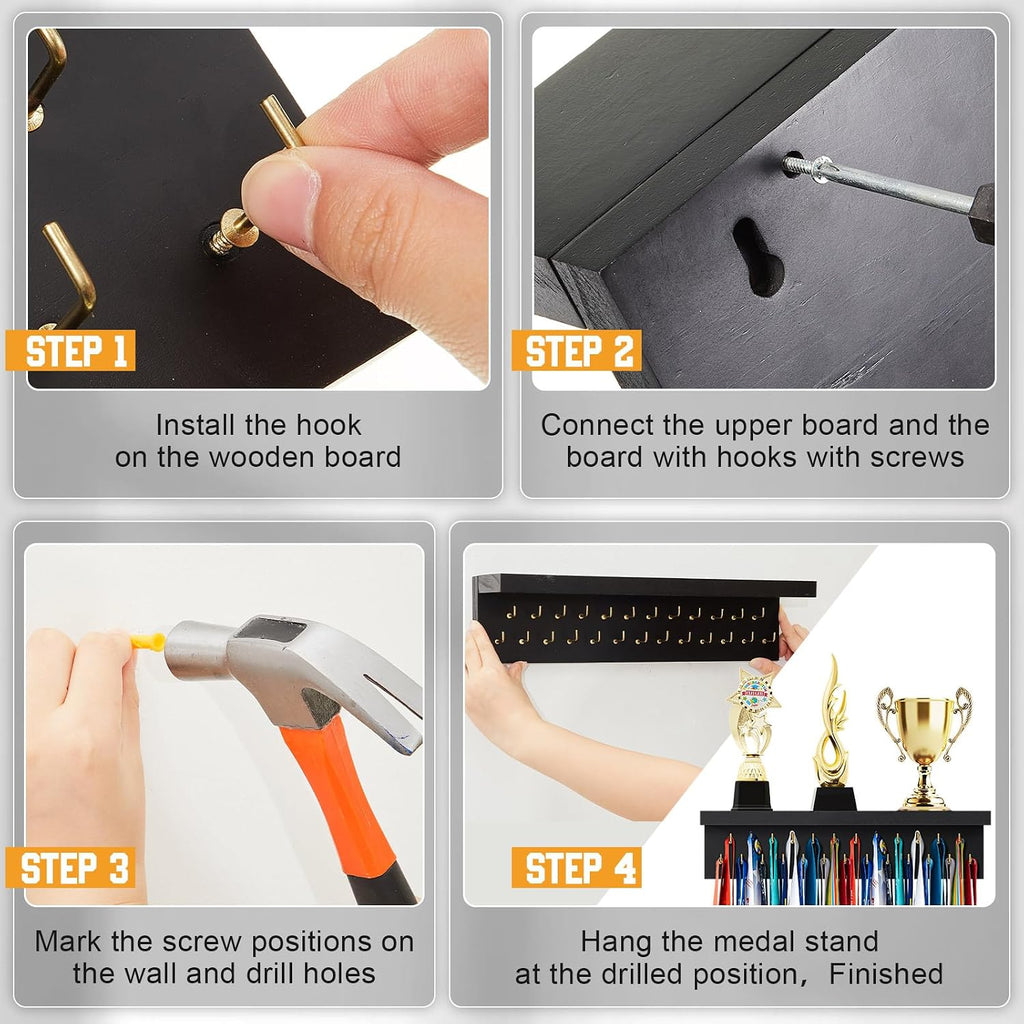 STEP 1

Install the hook on the wooden board

STEP 2

Connect the upper board and the board with hooks with screws

STEP 3

Mark the screw positions on the wall and drill holes

STEP 4

Hang the medal stand at the drilled position, Finished