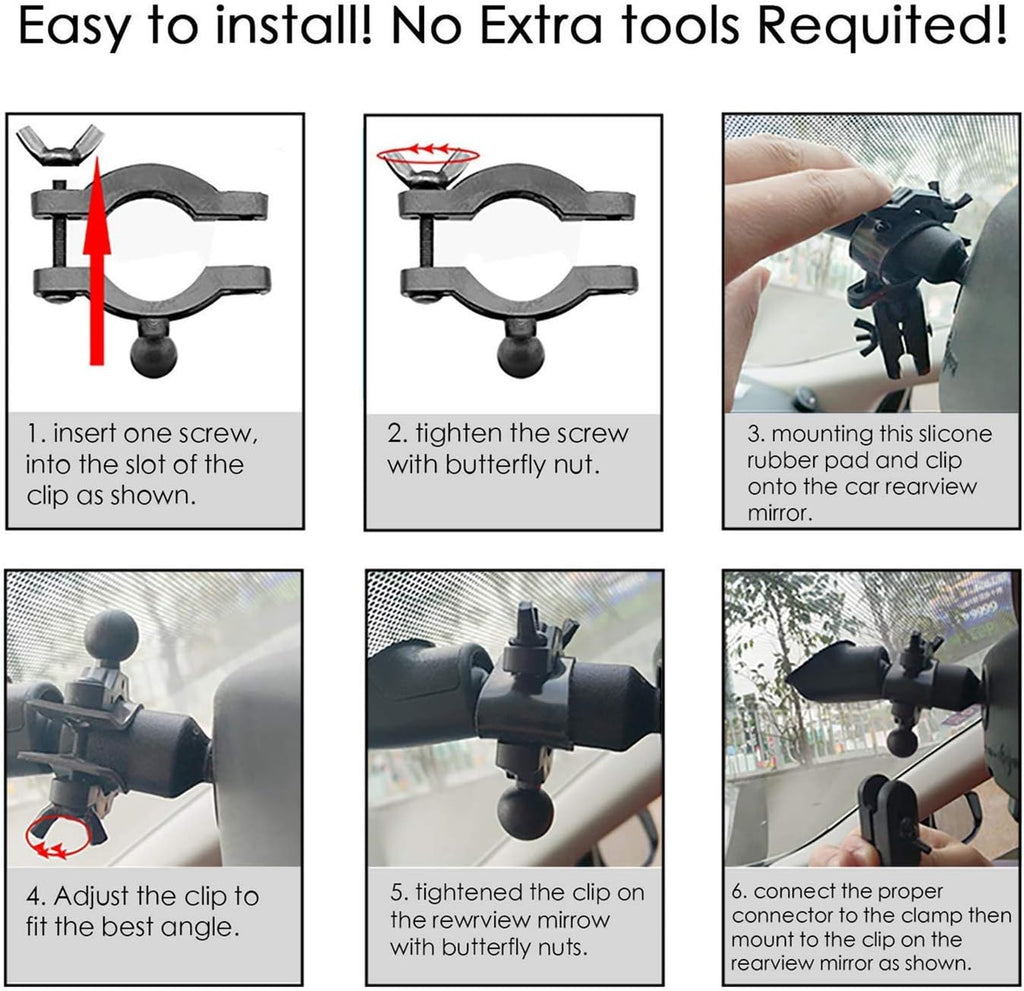 Easy to install! No Extra tools Requited!

1. insert one screw, into the slot of the clip as shown.

2. tighten the screw with butterfly nut.

3. mounting this slicone rubber pad and clip onto the car rearview mirror.

4. Adjust the clip to fit the best angle.

5. tightened the clip on the rewrview mirrow with butterfly nuts.

6. connect the proper connector to the clamp then mount to the clip on the rearview mirror as shown.