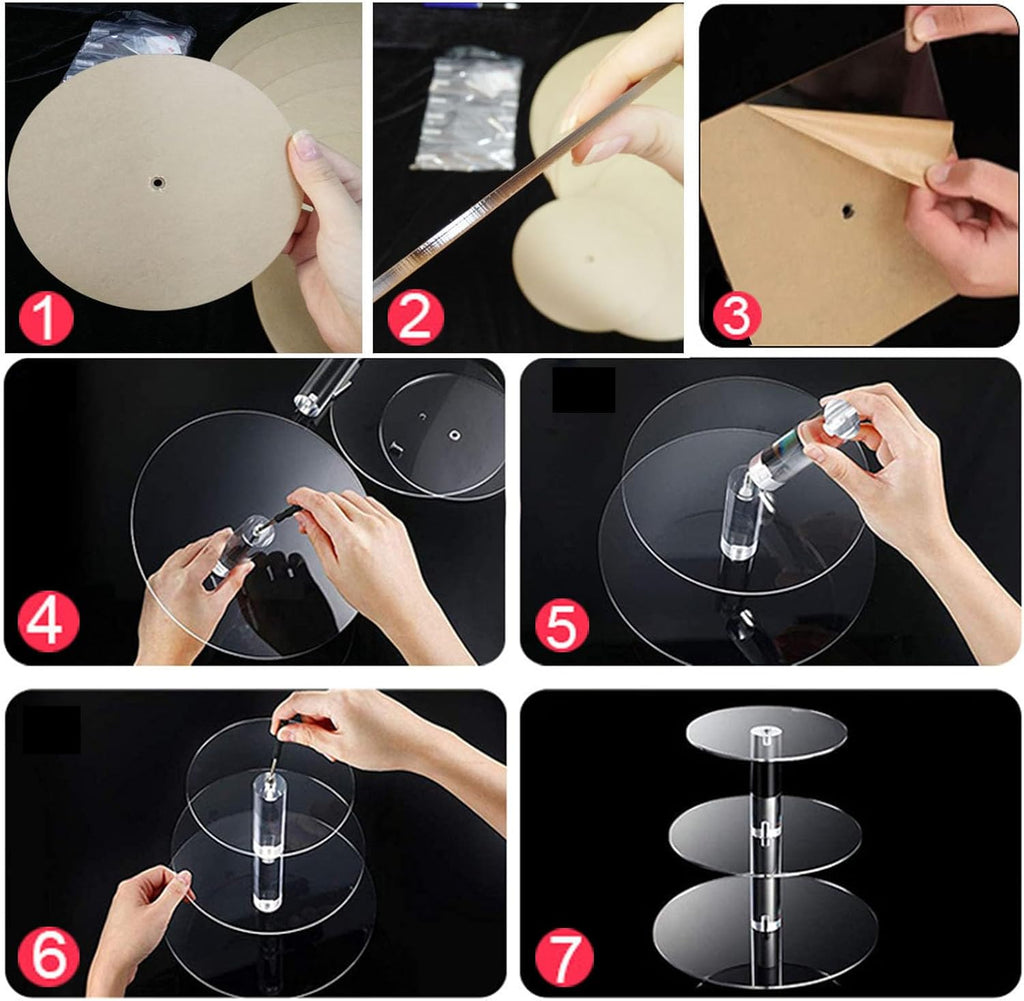 1
2
3
4
5
6
7