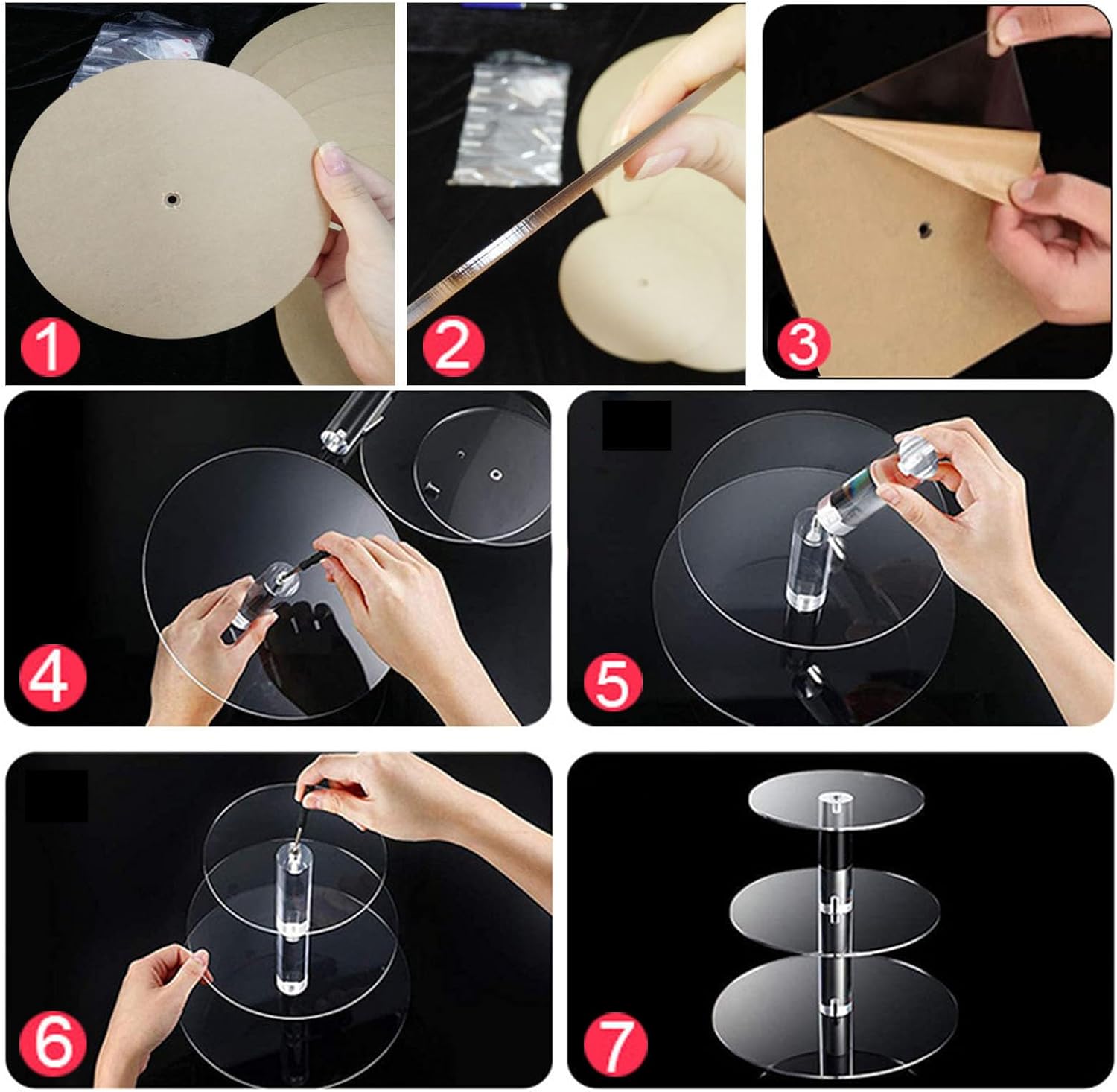 1

2

3

4

5

6

7