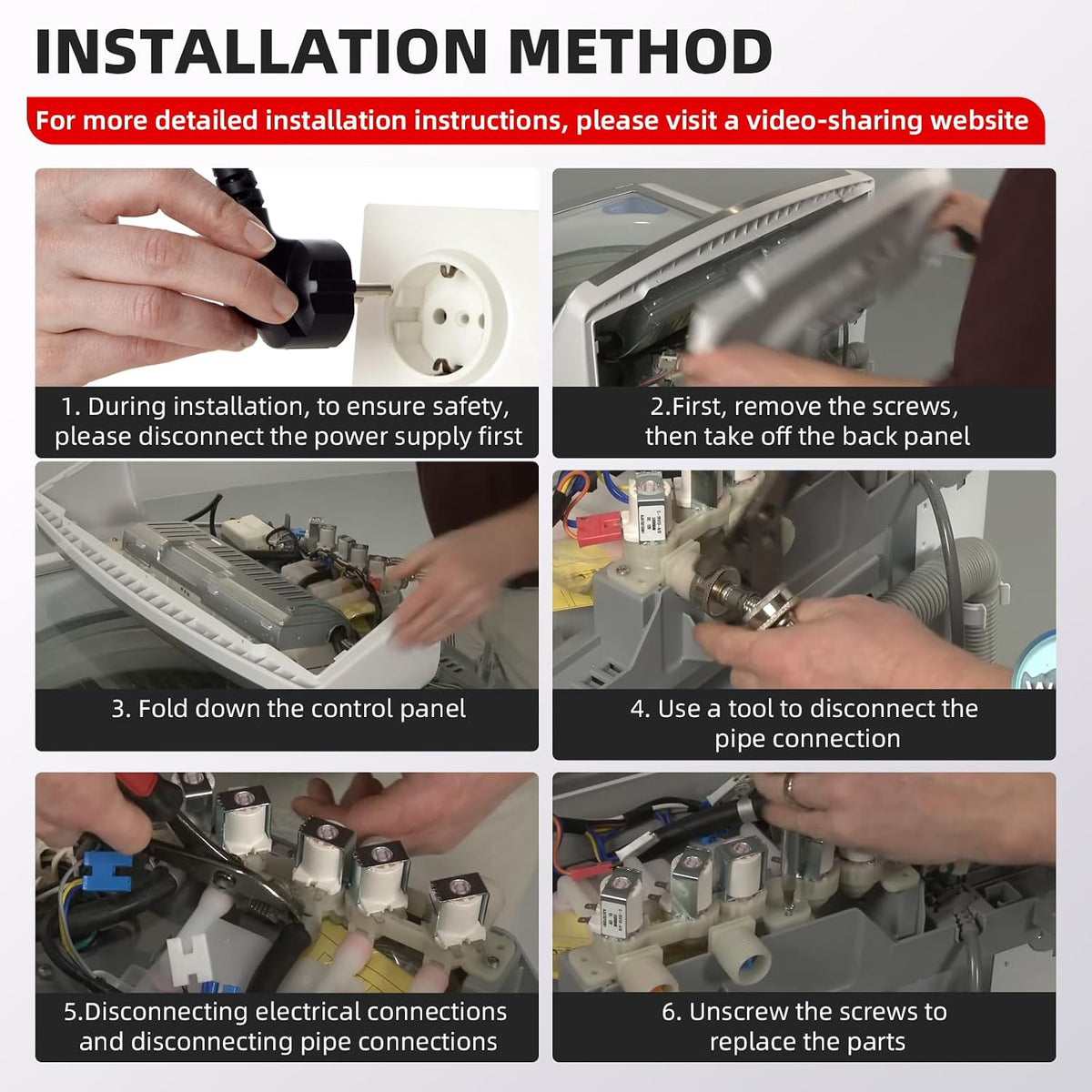 INSTALLATION METHOD

For more detailed installation instructions, please visit a video-sharing website

1. During installation, to ensure safety, please disconnect the power supply first

2.First, remove the screws, then take off the back panel

3. Fold down the control panel

4. Use a tool to disconnect the pipe connection

5.Disconnecting electrical connections and disconnecting pipe connections

6. Unscrew the screws to replace the parts