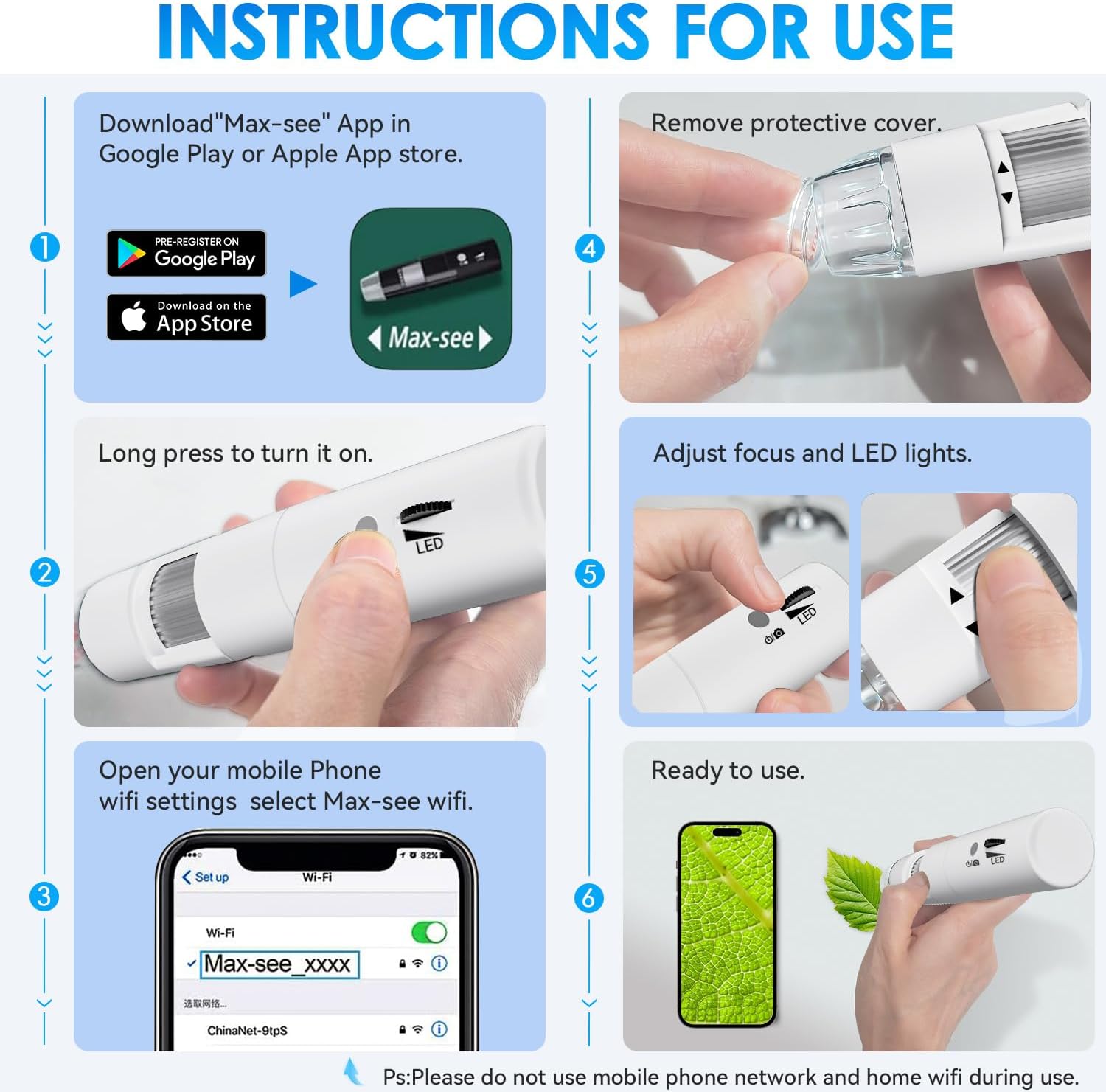 INSTRUCTIONS FOR USE

1

Download"Max-see" App in Google Play or Apple App store.

PRE-REGISTER ON Google Play

Download on the App Store

Max-see

2

Long press to turn it on.

LED

3

Open your mobile Phone wifi settings select Max-see wifi.

82%

Set up Wi-Fi

Wi-Fi

Max-see_xxxx

选取网络...

ChinaNet-9tpS

4

Remove protective cover.

5

Adjust focus and LED lights.

LED

6

Ready to use.

LED

Ps:Please do not use mobile phone network and home wifi during use.