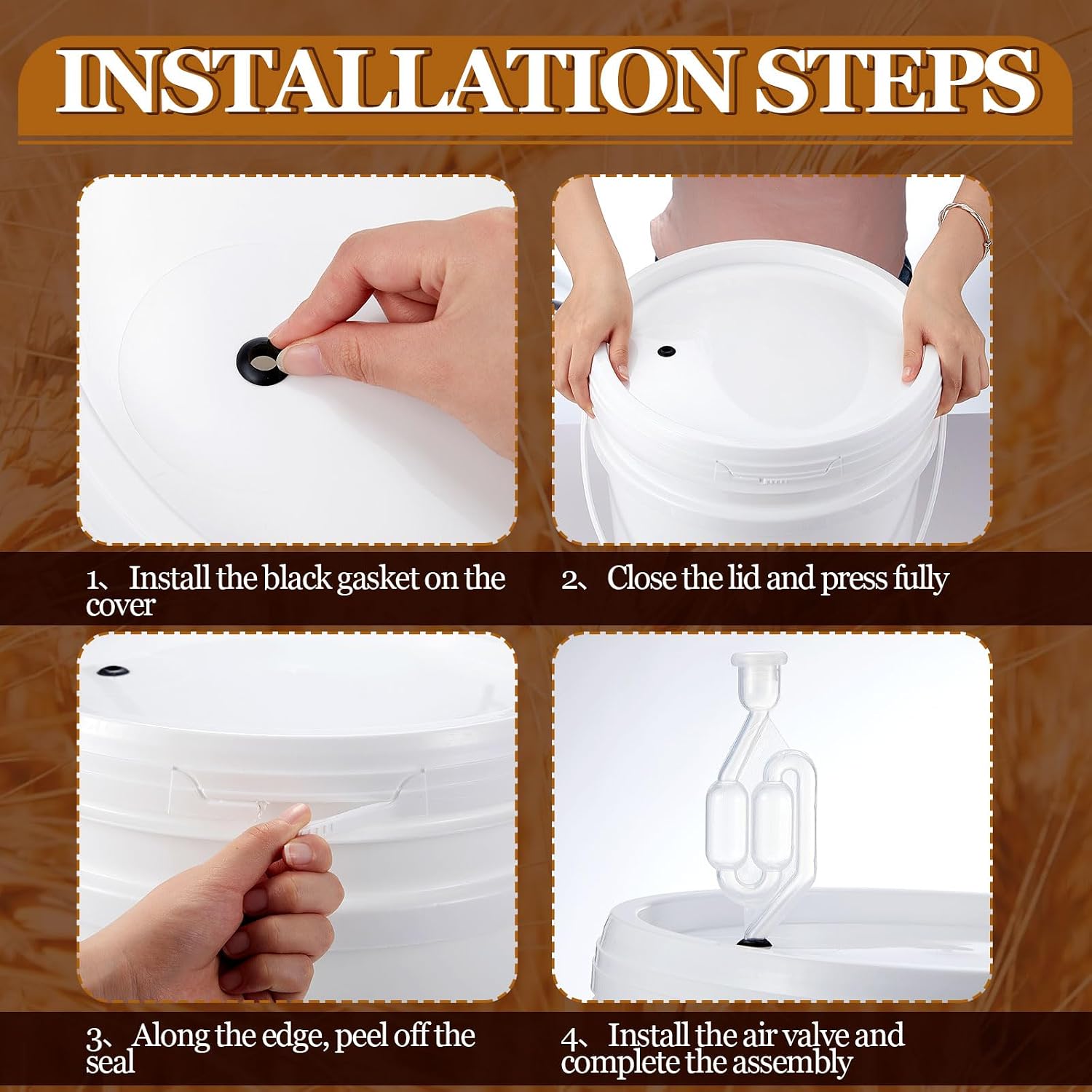 INSTALLATION STEPS

1、Install the black gasket on the cover

2、Close the lid and press fully

3、Along the edge, peel off the seal

4、Install the air valve and complete the assembly