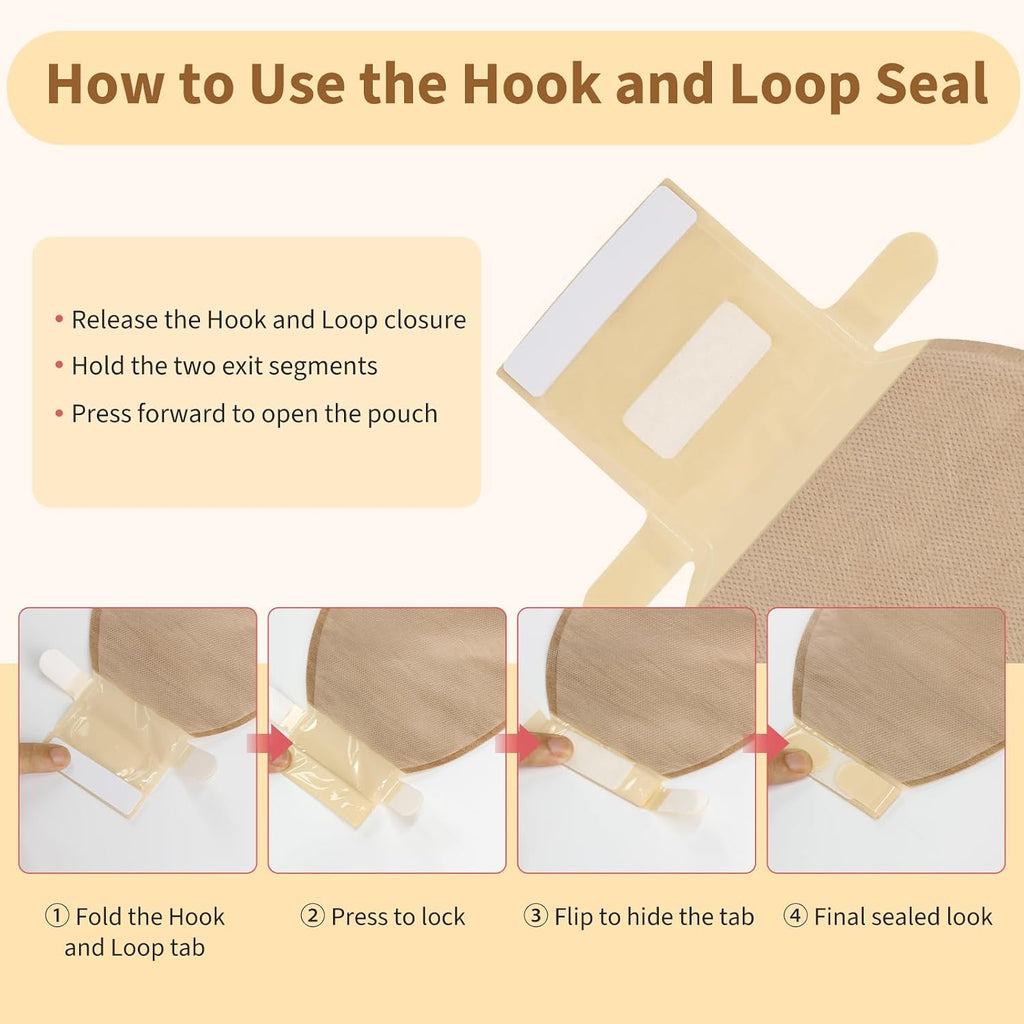 How to Use the Hook and Loop Seal

• Release the Hook and Loop closure
• Hold the two exit segments
• Press forward to open the pouch

① Fold the Hook and Loop tab

② Press to lock

③ Flip to hide the tab

④ Final sealed look