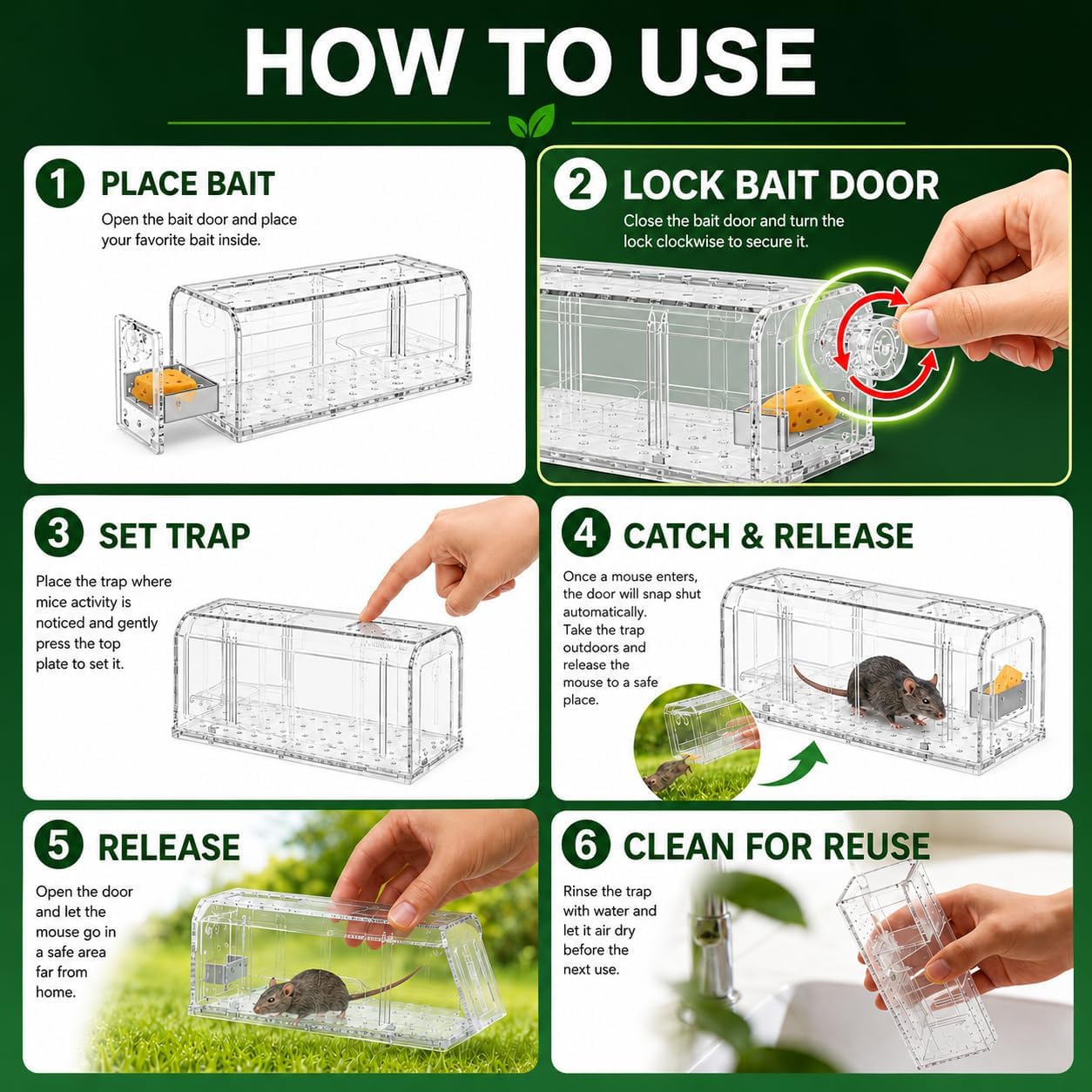 HOW TO USE

1 PLACE BAIT
Open the bait door and place your favorite bait inside.

2 LOCK BAIT DOOR
Close the bait door and turn the lock clockwise to secure it.

3 SET TRAP
Place the trap where mice activity is noticed and gently press the top plate to set it.

4 CATCH & RELEASE
Once a mouse enters, the door will snap shut automatically. Take the trap outdoors and release the mouse to a safe place.

5 RELEASE
Open the door and let the mouse go in a safe area far from home.

6 CLEAN FOR REUSE
Rinse the trap with water and let it air dry before the next use.