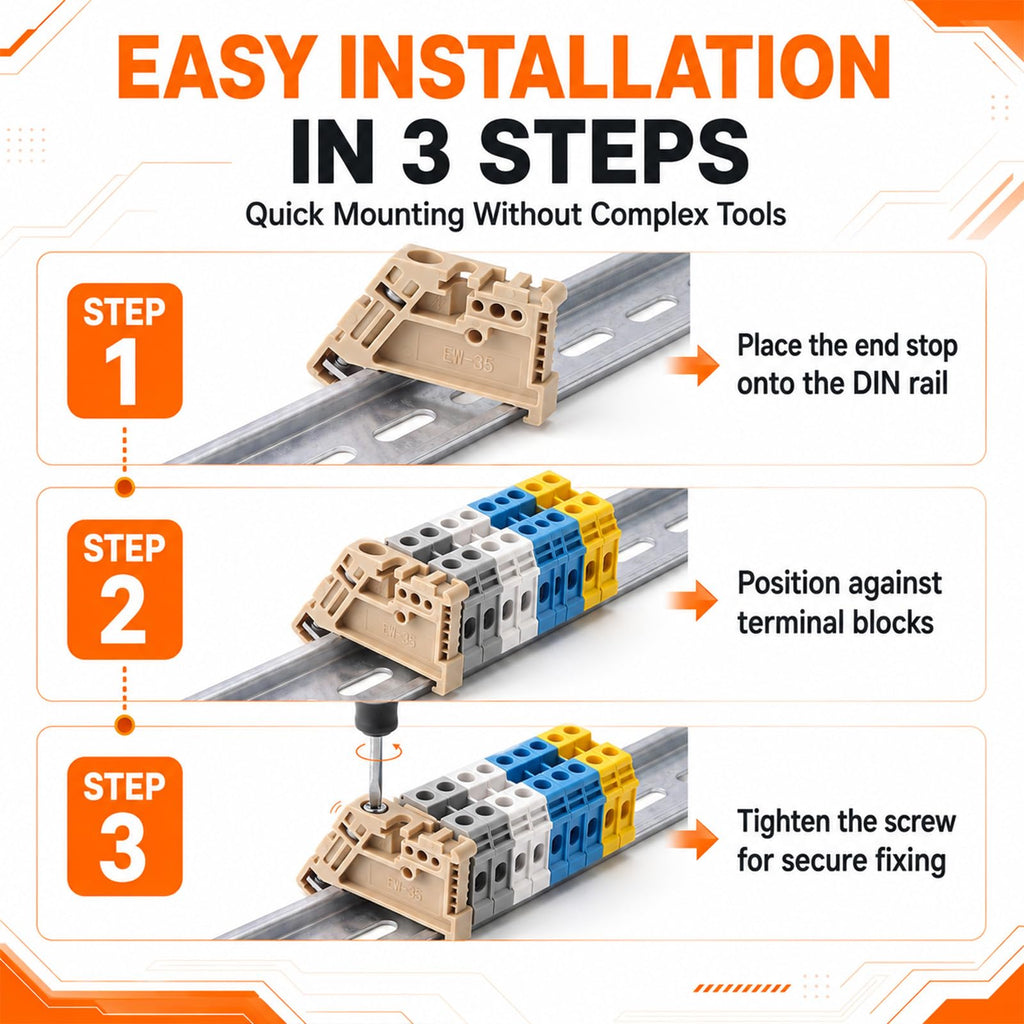 EASY INSTALLATION
IN 3 STEPS

Quick Mounting Without Complex Tools

STEP
1

EW-35

Place the end stop onto the DIN rail

STEP
2

EW-35

Position against terminal blocks

STEP
3

EW-35

Tighten the screw for secure fixing