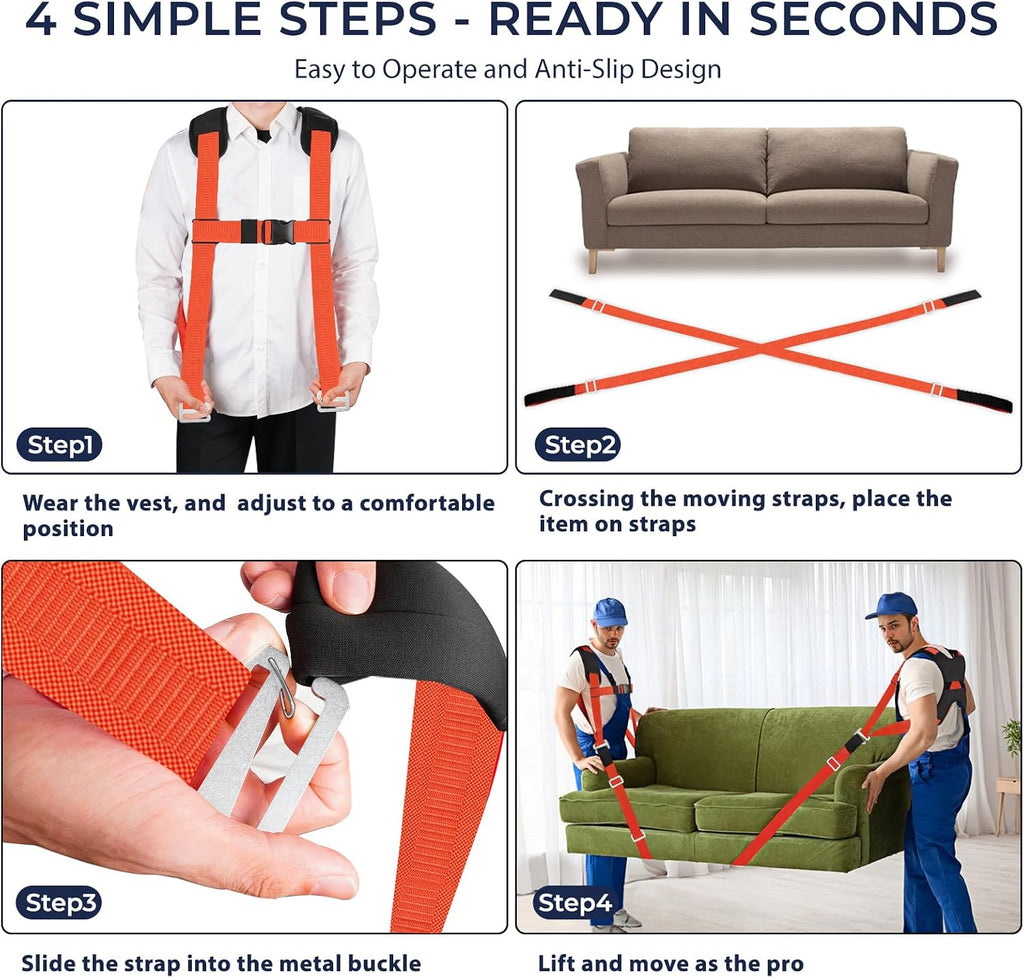 4 SIMPLE STEPS - READY IN SECONDS

Easy to Operate and Anti-Slip Design

Step1

Wear the vest, and adjust to a comfortable position

Step2

Crossing the moving straps, place the item on straps

Step3

Slide the strap into the metal buckle

Step4

Lift and move as the pro