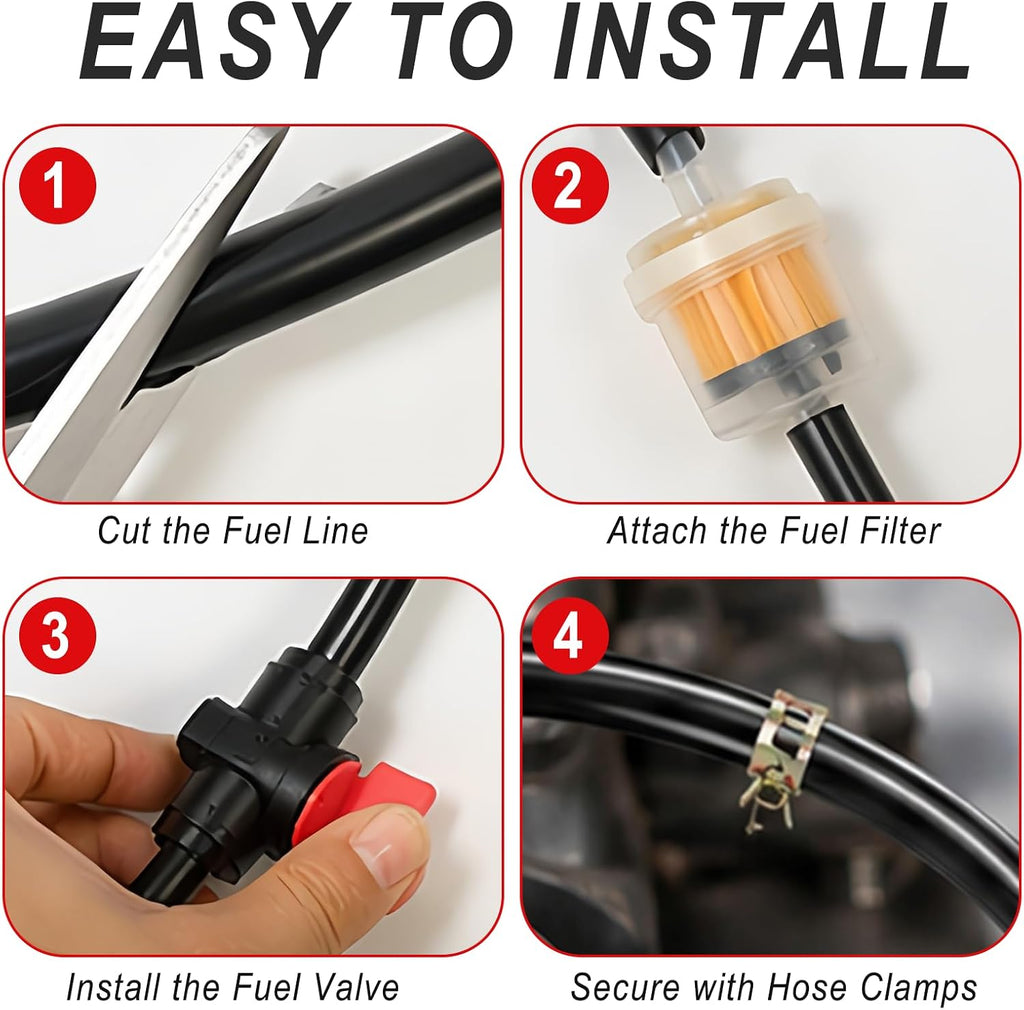 EASY TO INSTALL

1

Cut the Fuel Line

2

Attach the Fuel Filter

3

Install the Fuel Valve

4

Secure with Hose Clamps