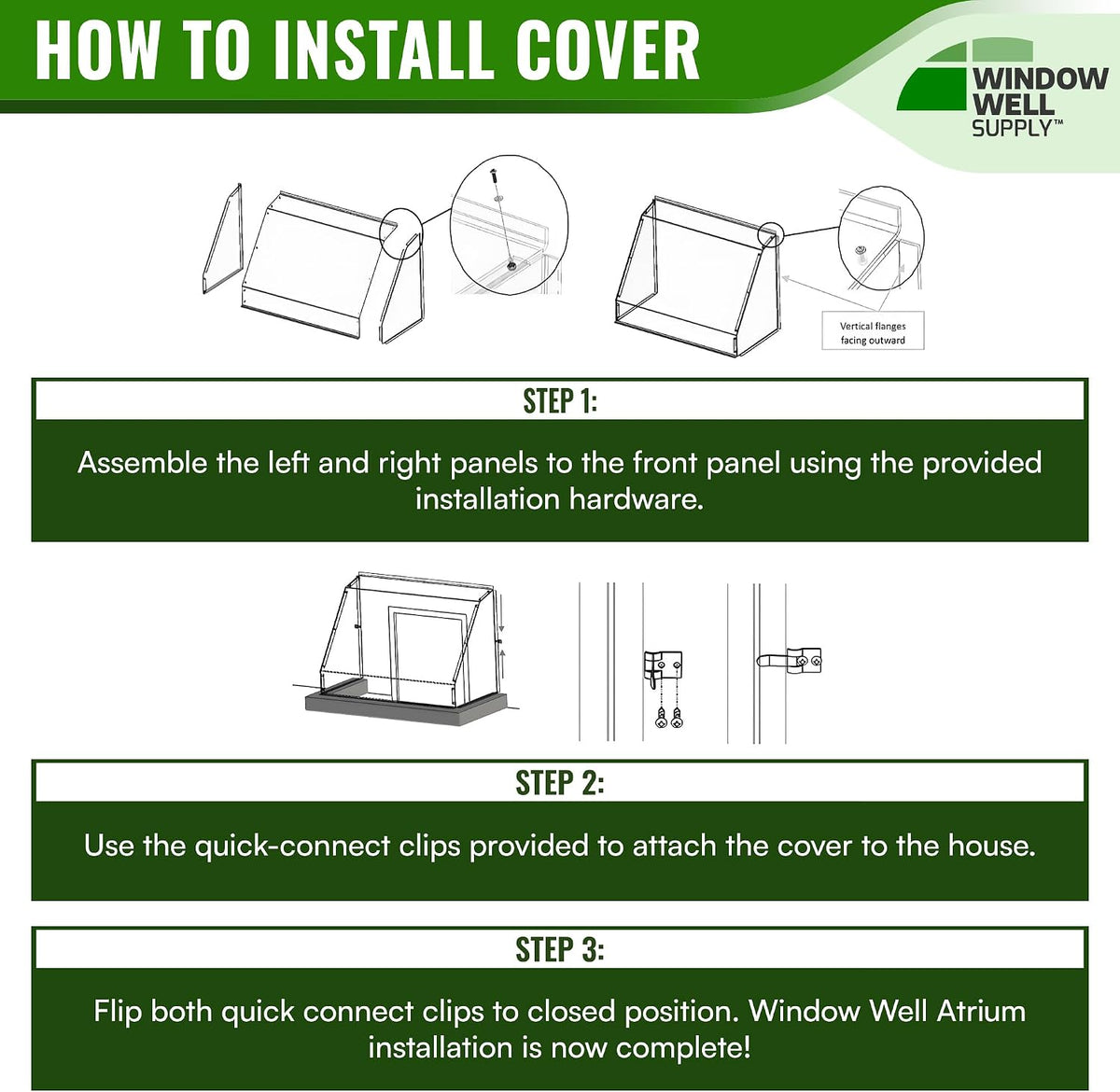 HOW TO INSTALL COVER

WINDOW WELL SUPPLY™

Vertical flanges facing outward

STEP 1:

Assemble the left and right panels to the front panel using the provided installation hardware.

STEP 2:

Use the quick-connect clips provided to attach the cover to the house.

STEP 3:

Flip both quick connect clips to closed position. Window Well Atrium installation is now complete!