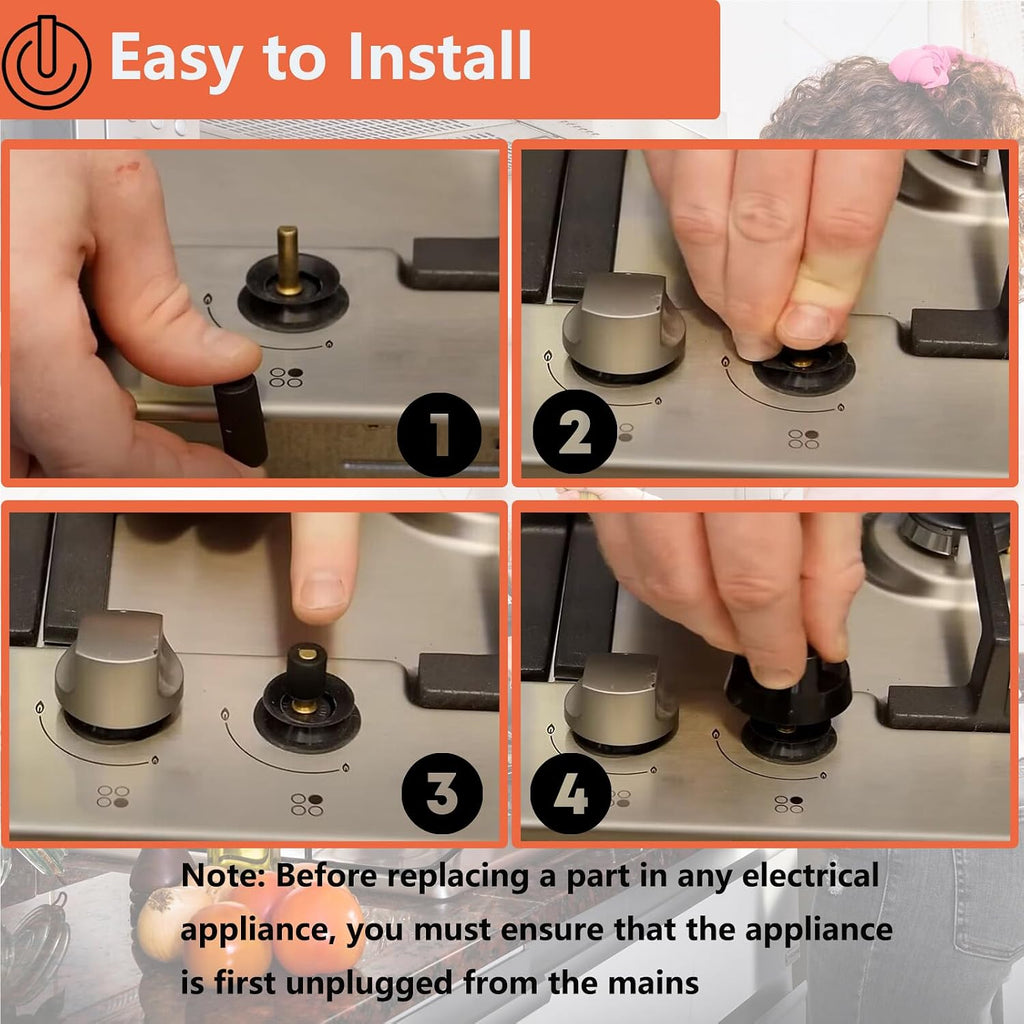 Easy to Install

1

2

3

4

Note: Before replacing a part in any electrical appliance, you must ensure that the appliance is first unplugged from the mains