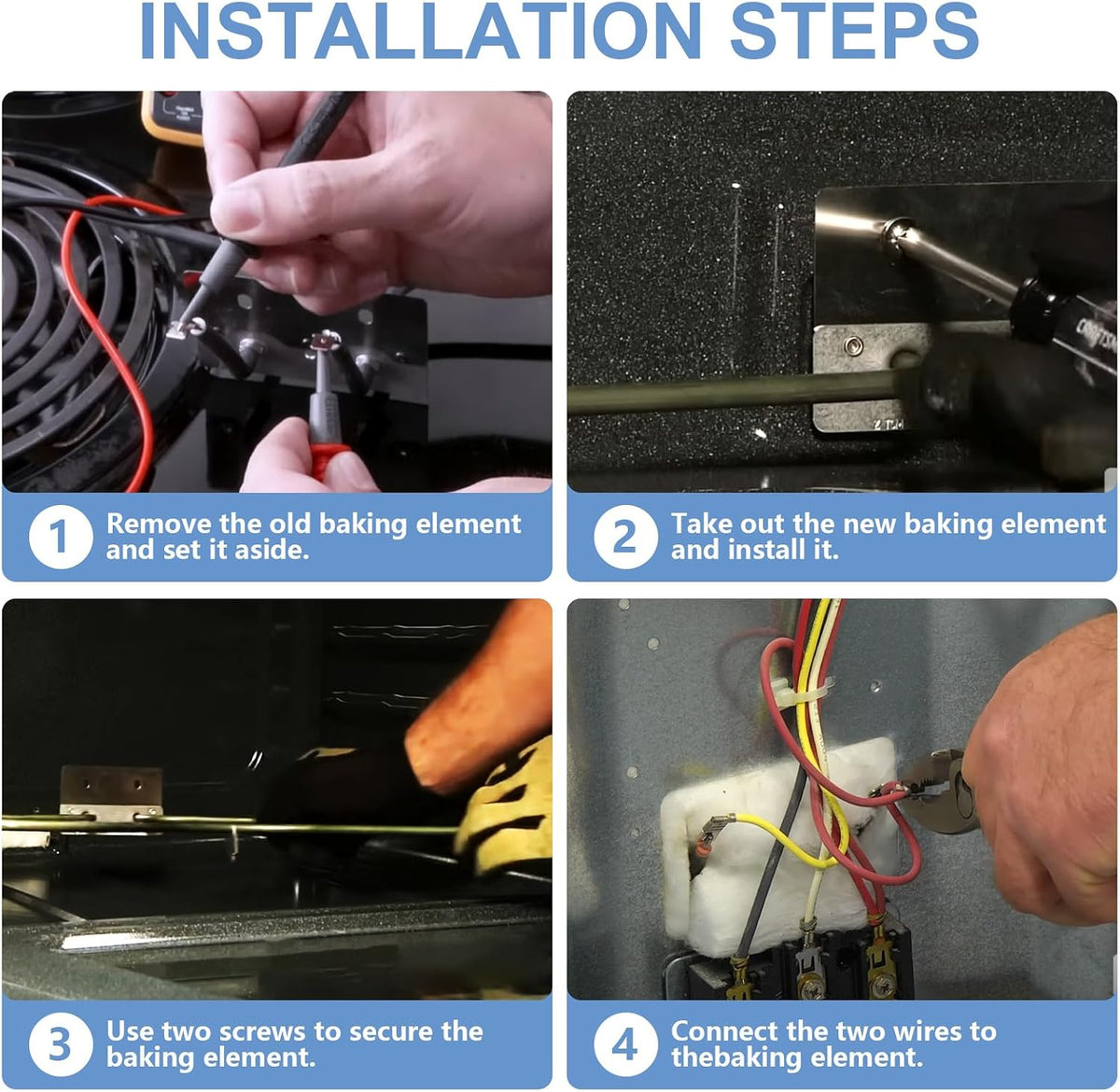 INSTALLATION STEPS

1 Remove the old baking element and set it aside.

2 Take out the new baking element and install it.

3 Use two screws to secure the baking element.

4 Connect the two wires to thebaking element.