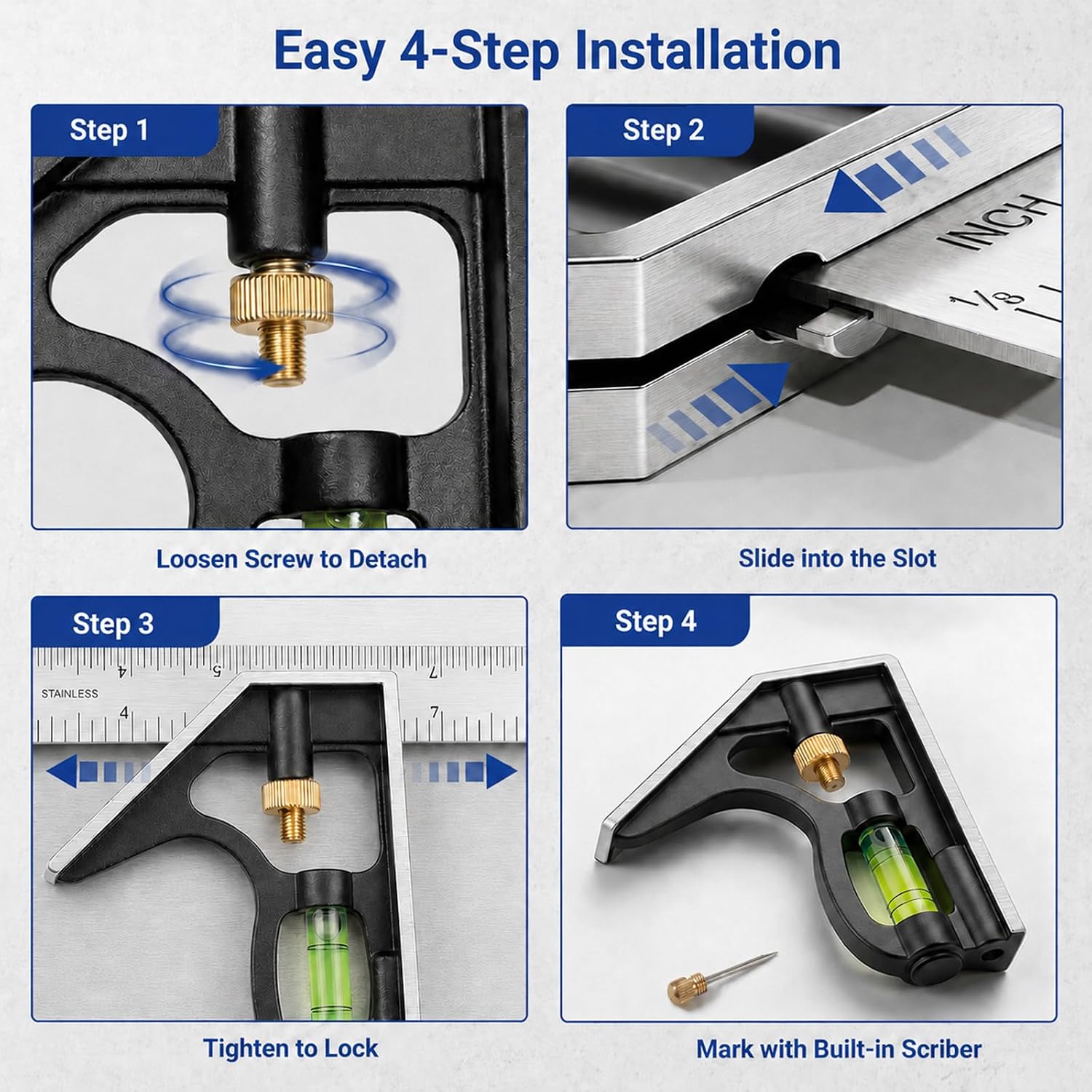 Easy 4-Step Installation

Step 1

Loosen Screw to Detach

Step 2

INCH

1/8

Slide into the Slot

Step 3

4 5 7

STAINLESS

4 7

Tighten to Lock

Step 4

Mark with Built-in Scriber