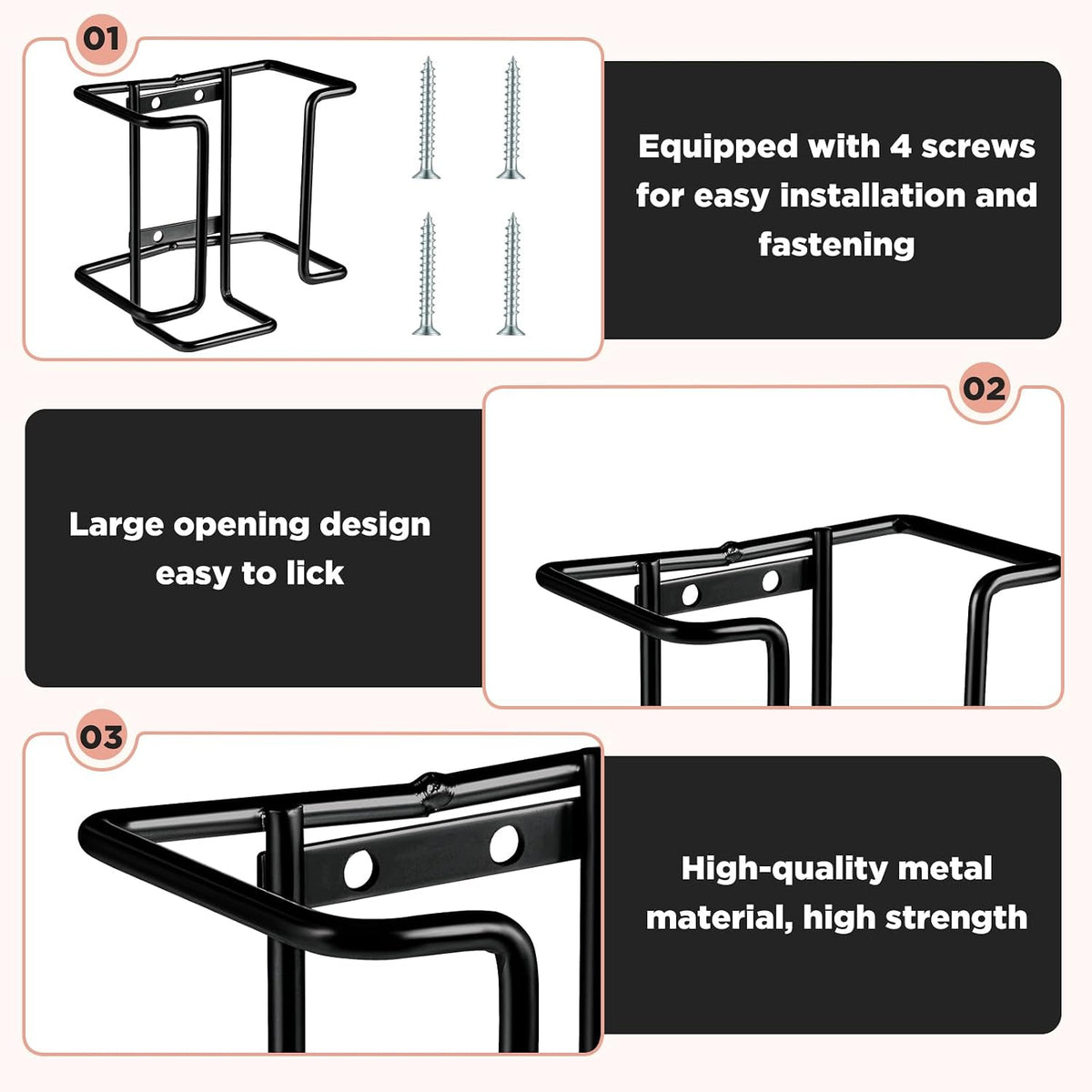 01

Equipped with 4 screws for easy installation and fastening

02

Large opening design easy to lick

03

High-quality metal material, high strength