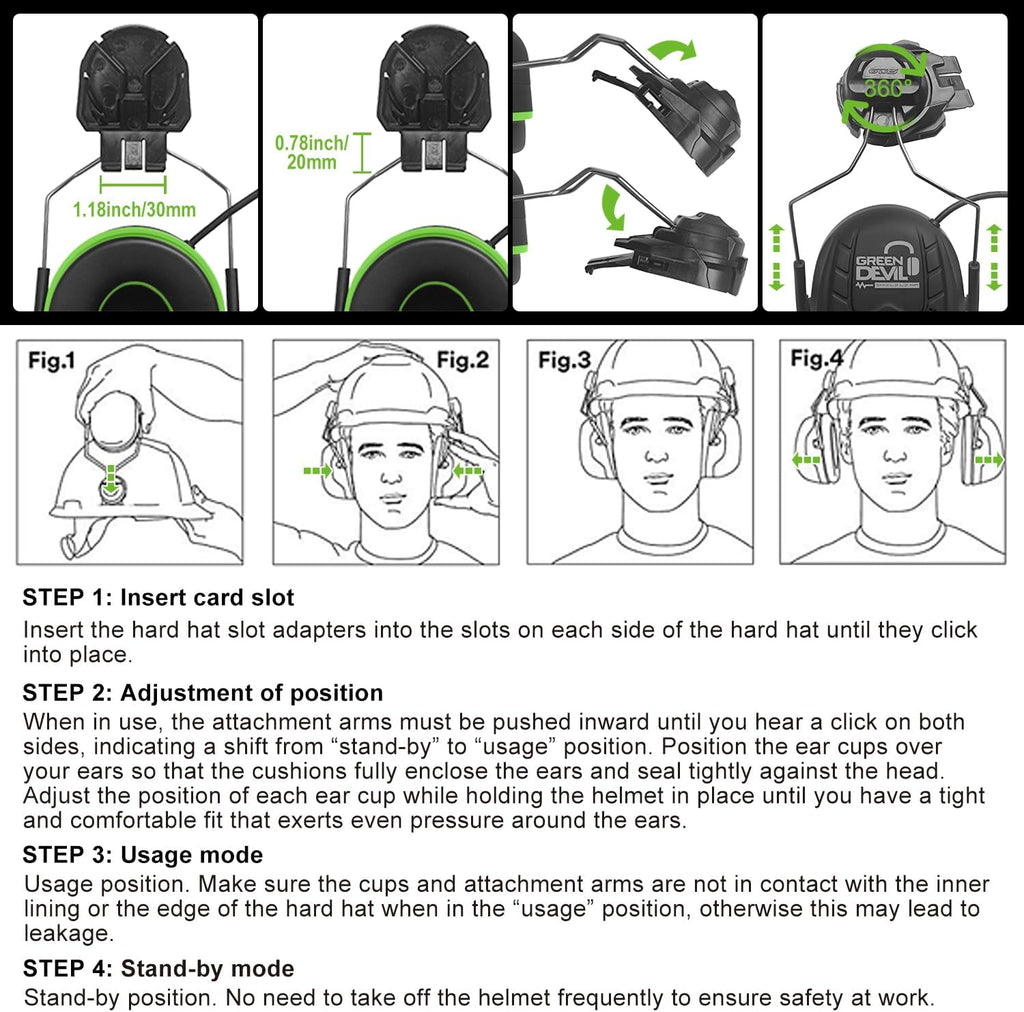 1.18inch/30mm

0.78inch/ 20mm

360°

GREEN DEVIL

Fig.1

Fig.2

Fig.3

Fig.4

STEP 1: Insert card slot
Insert the hard hat slot adapters into the slots on each side of the hard hat until they click into place.

STEP 2: Adjustment of position
When in use, the attachment arms must be pushed inward until you hear a click on both sides, indicating a shift from “stand-by” to “usage” position. Position the ear cups over your ears so that the cushions fully enclose the ears and seal tightly against the head. Adjust the position of each ear cup while holding the helmet in place until you have a tight and comfortable fit that exerts even pressure around the ears.

STEP 3: Usage mode
Usage position. Make sure the cups and attachment arms are not in contact with the inner lining or the edge of the hard hat when in the “usage” position, otherwise this may lead to leakage.

STEP 4: Stand-by mode
Stand-by position. No need to take off the helmet frequently to ensure safety at work.