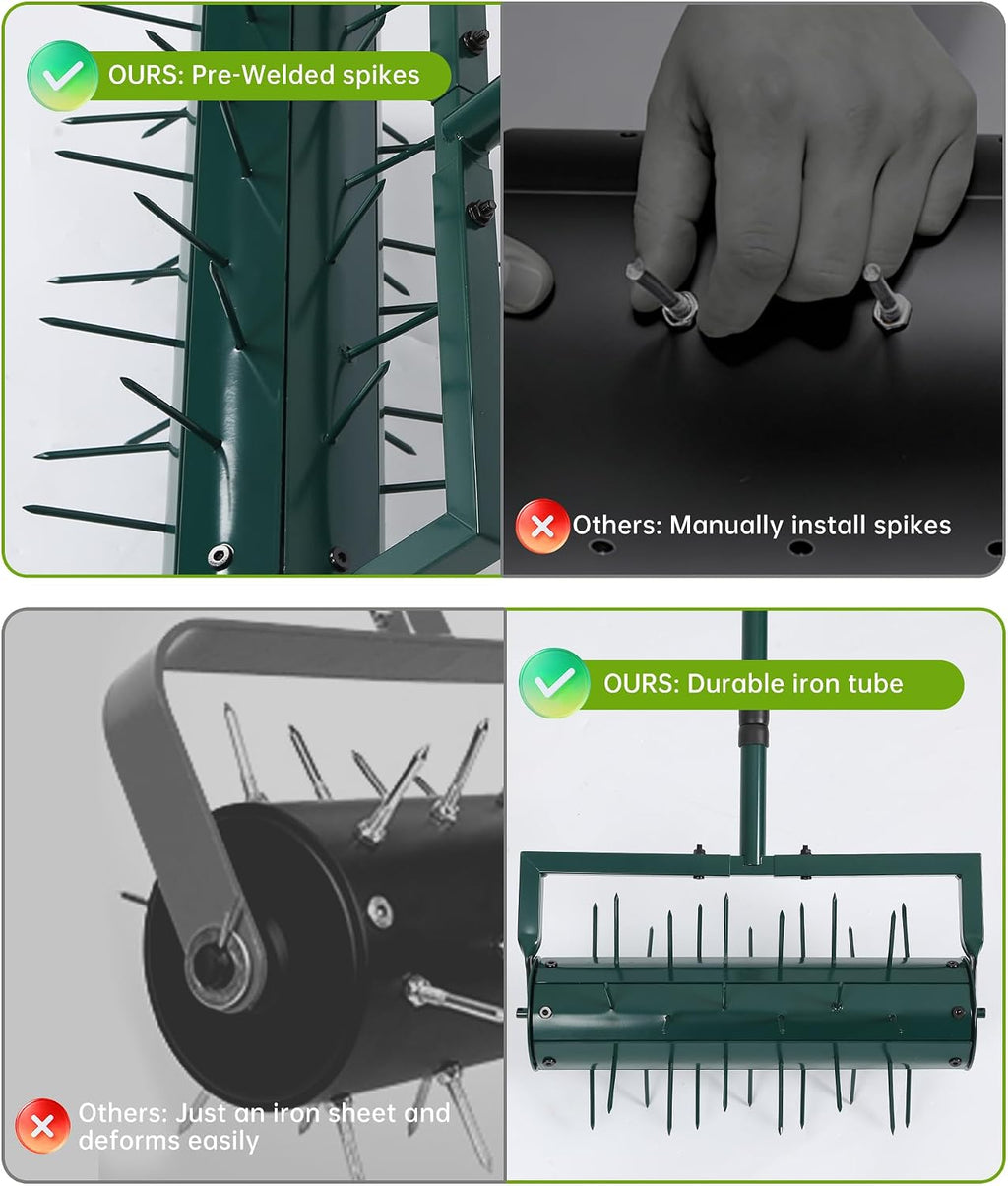 OURS: Pre-Welded spikes

Others: Manually install spikes

OURS: Durable iron tube

Others: Just an iron sheet and deforms easily