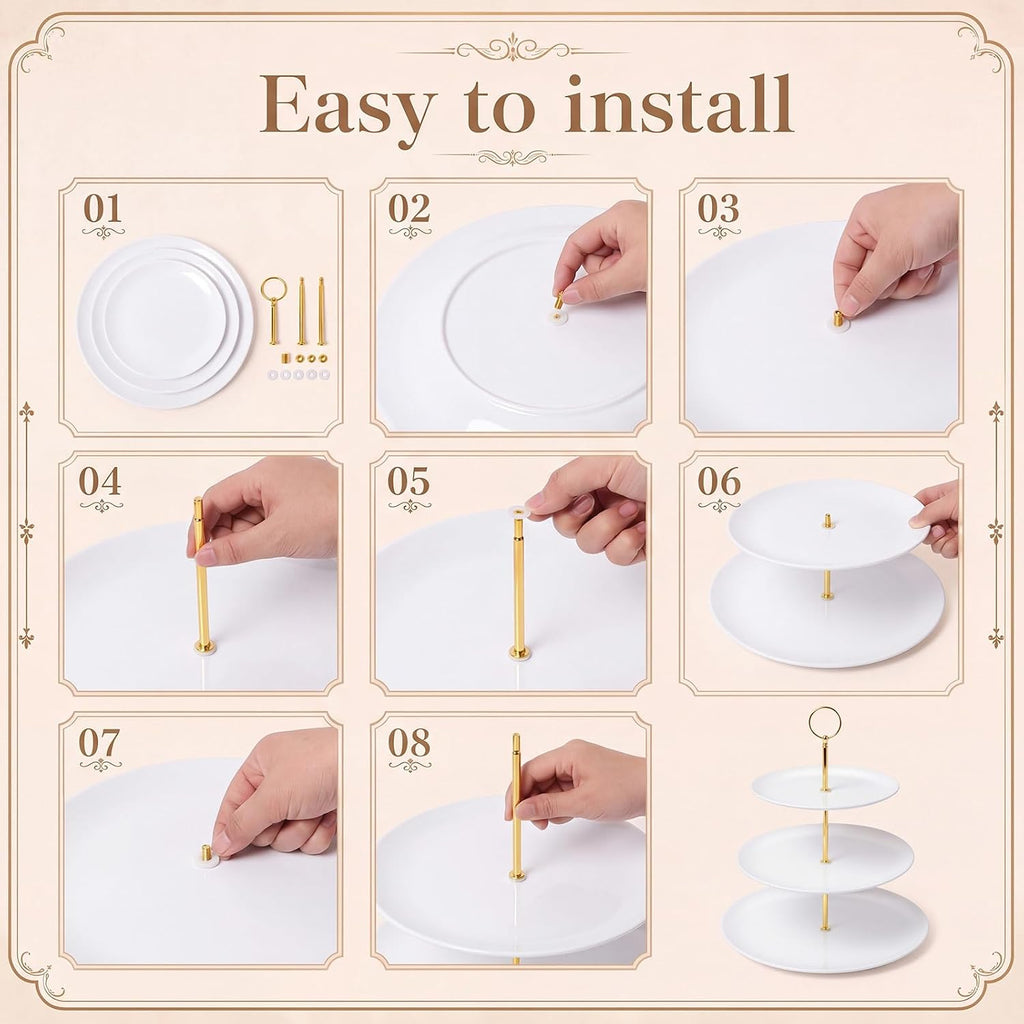 Easy to install

01

02

03

04

05

06

07

08