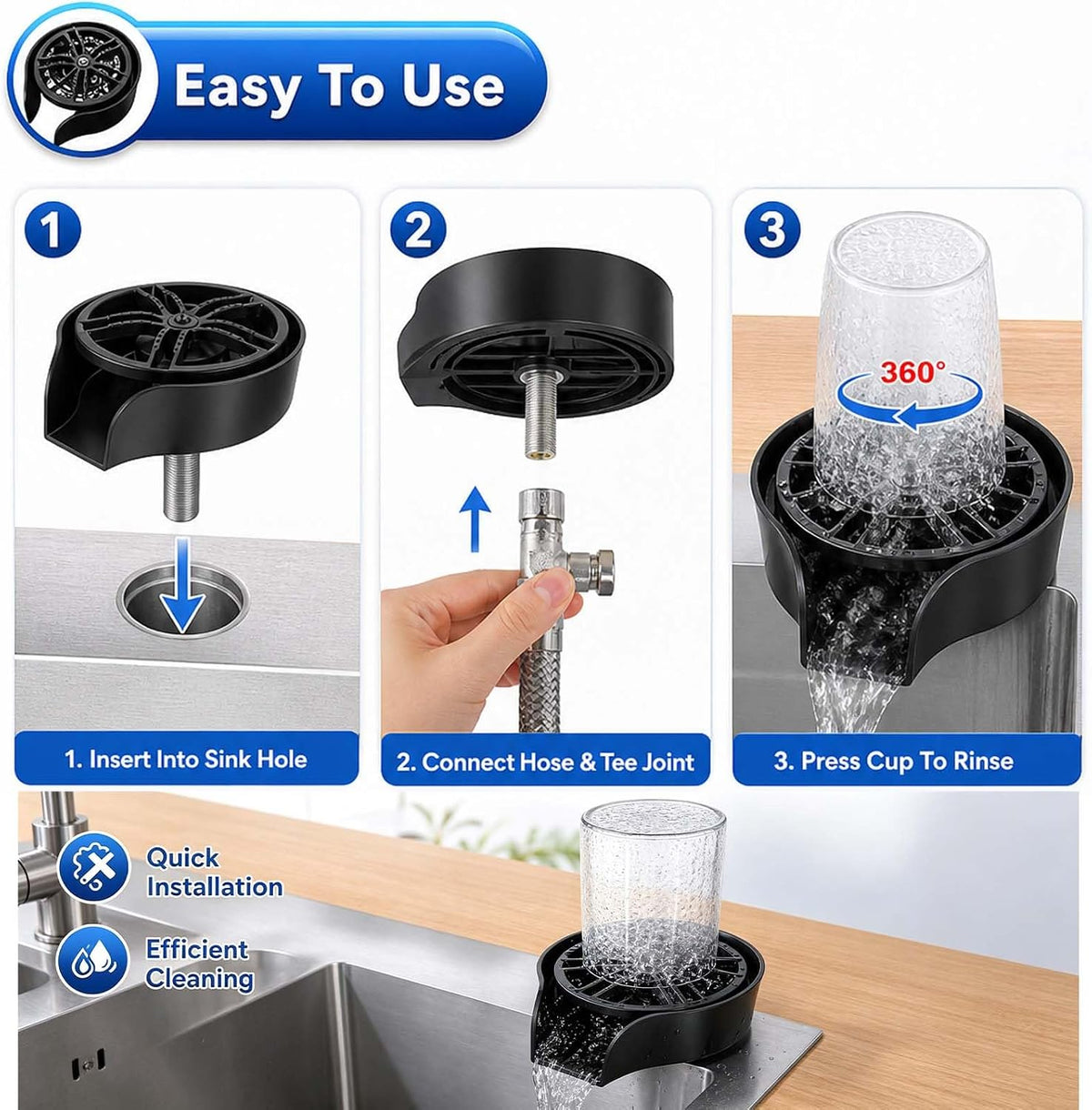 Easy To Use

1

1. Insert Into Sink Hole

2

2. Connect Hose & Tee Joint

3

360°

3. Press Cup To Rinse

Quick Installation

Efficient Cleaning