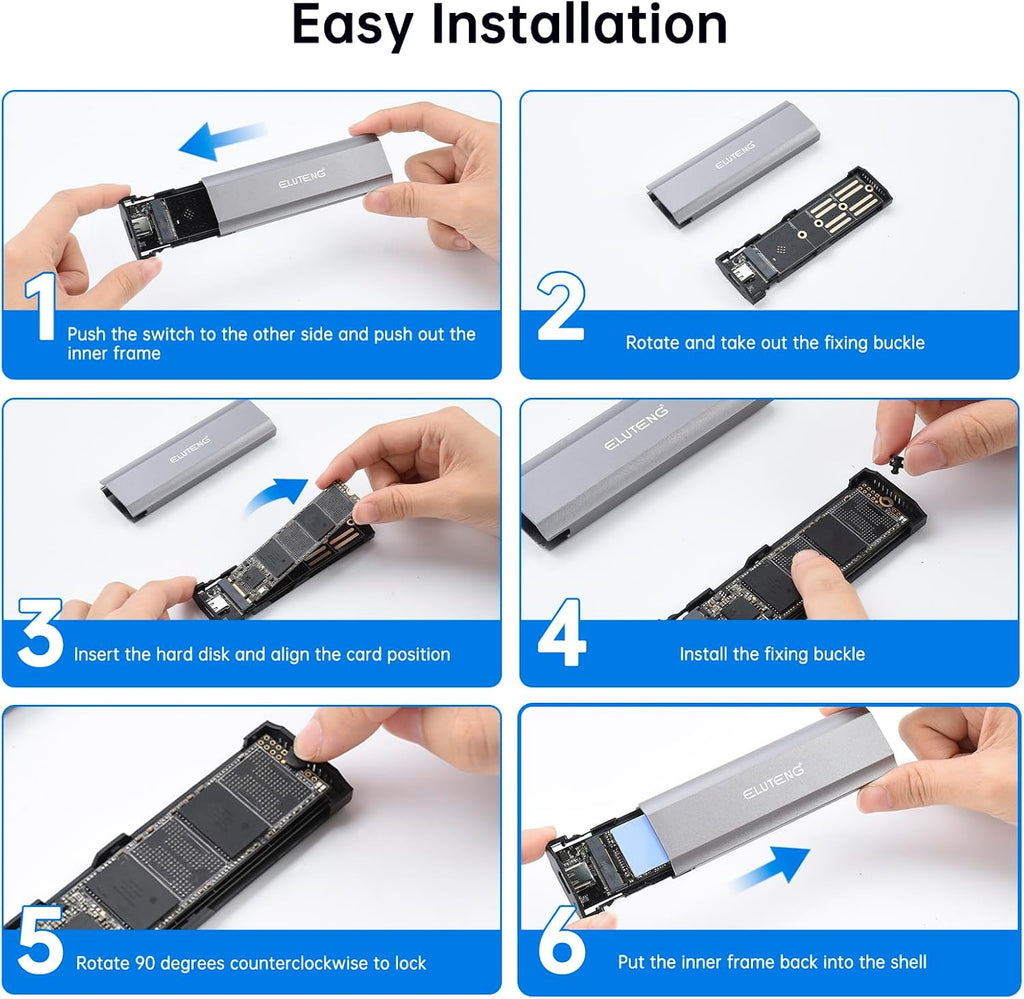 Easy Installation

ELUTENG

1 Push the switch to the other side and push out the inner frame

ELUTENG

2 Rotate and take out the fixing buckle

ELUTENG

3 Insert the hard disk and align the card position

ELUTENG

4 Install the fixing buckle

5 Rotate 90 degrees counterclockwise to lock

ELUTENG

6 Put the inner frame back into the shell