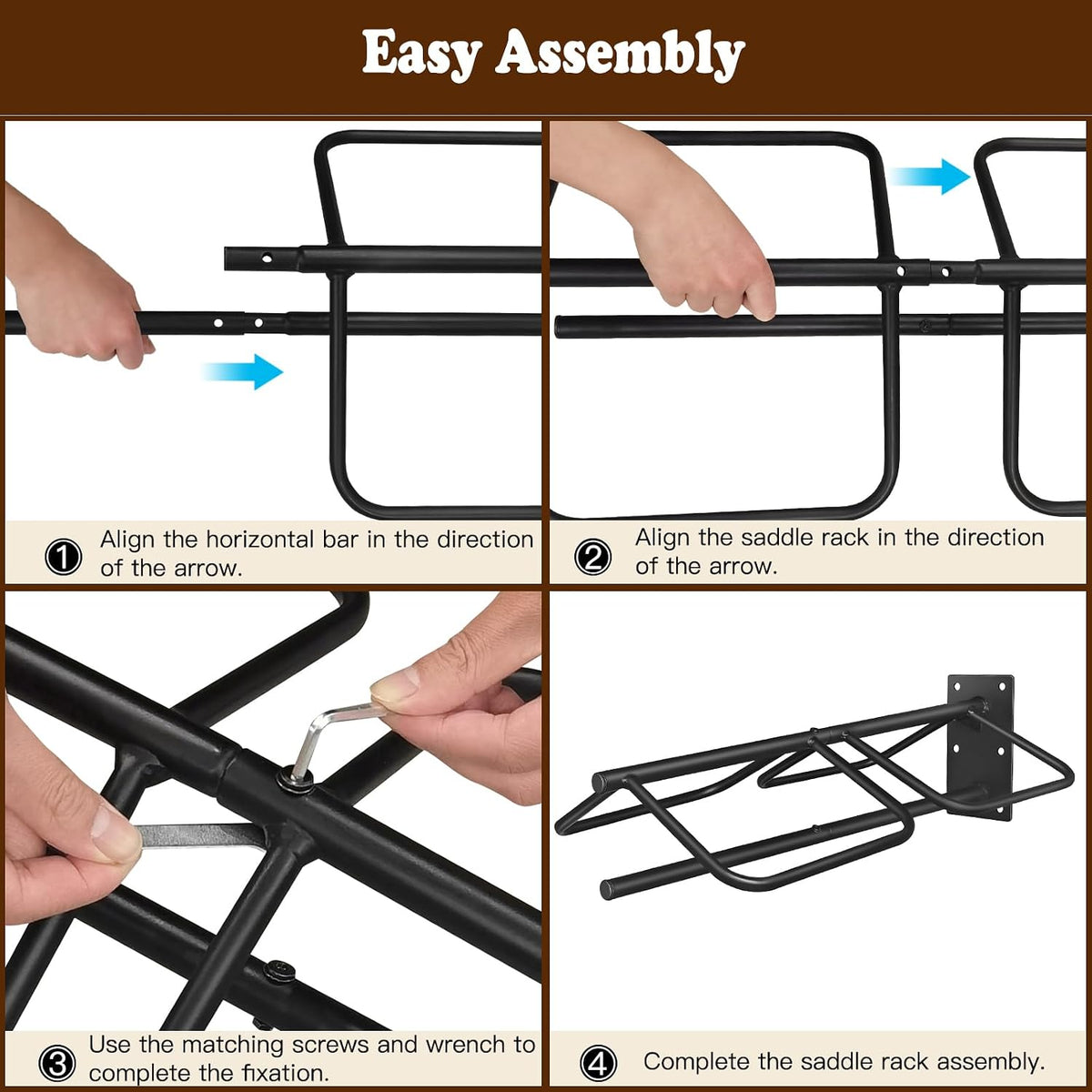 Easy Assembly

① Align the horizontal bar in the direction of the arrow.

② Align the saddle rack in the direction of the arrow.

③ Use the matching screws and wrench to complete the fixation.

④ Complete the saddle rack assembly.