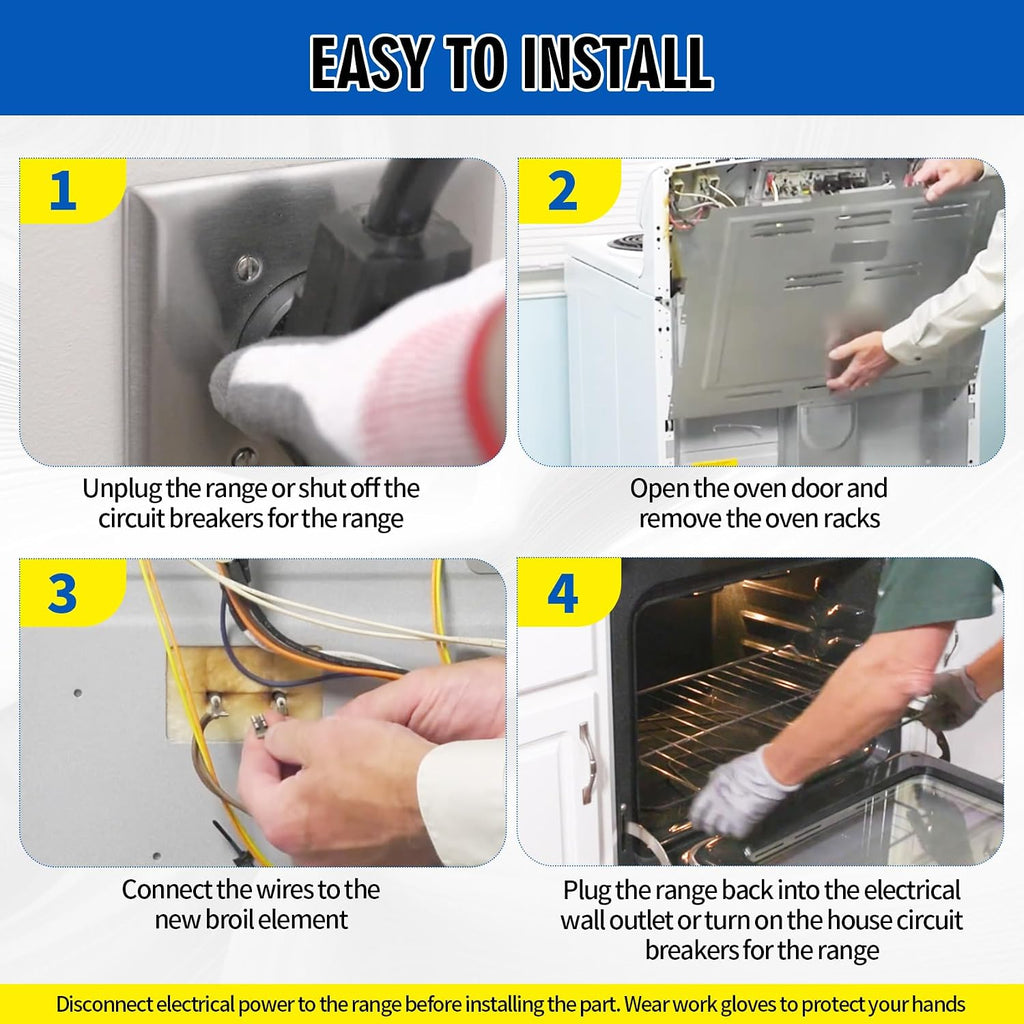 EASY TO INSTALL

1

Unplug the range or shut off the circuit breakers for the range

2

Open the oven door and remove the oven racks

3

Connect the wires to the new broil element

4

Plug the range back into the electrical wall outlet or turn on the house circuit breakers for the range

Disconnect electrical power to the range before installing the part. Wear work gloves to protect your hands