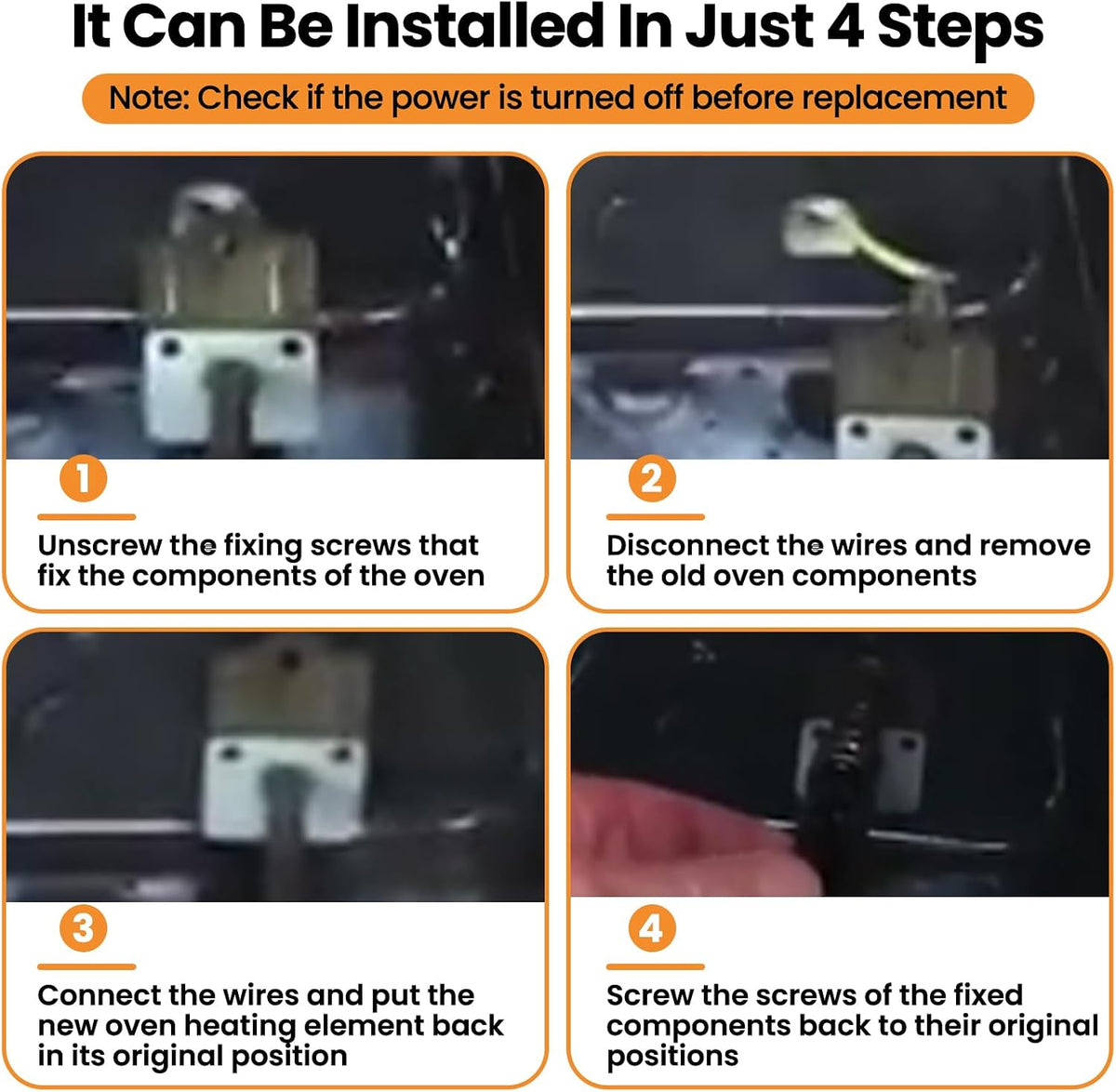 It Can Be Installed In Just 4 Steps

Note: Check if the power is turned off before replacement

1

Unscrew the fixing screws that fix the components of the oven

2

Disconnect the wires and remove the old oven components

3

Connect the wires and put the new oven heating element back in its original position

4

Screw the screws of the fixed components back to their original positions