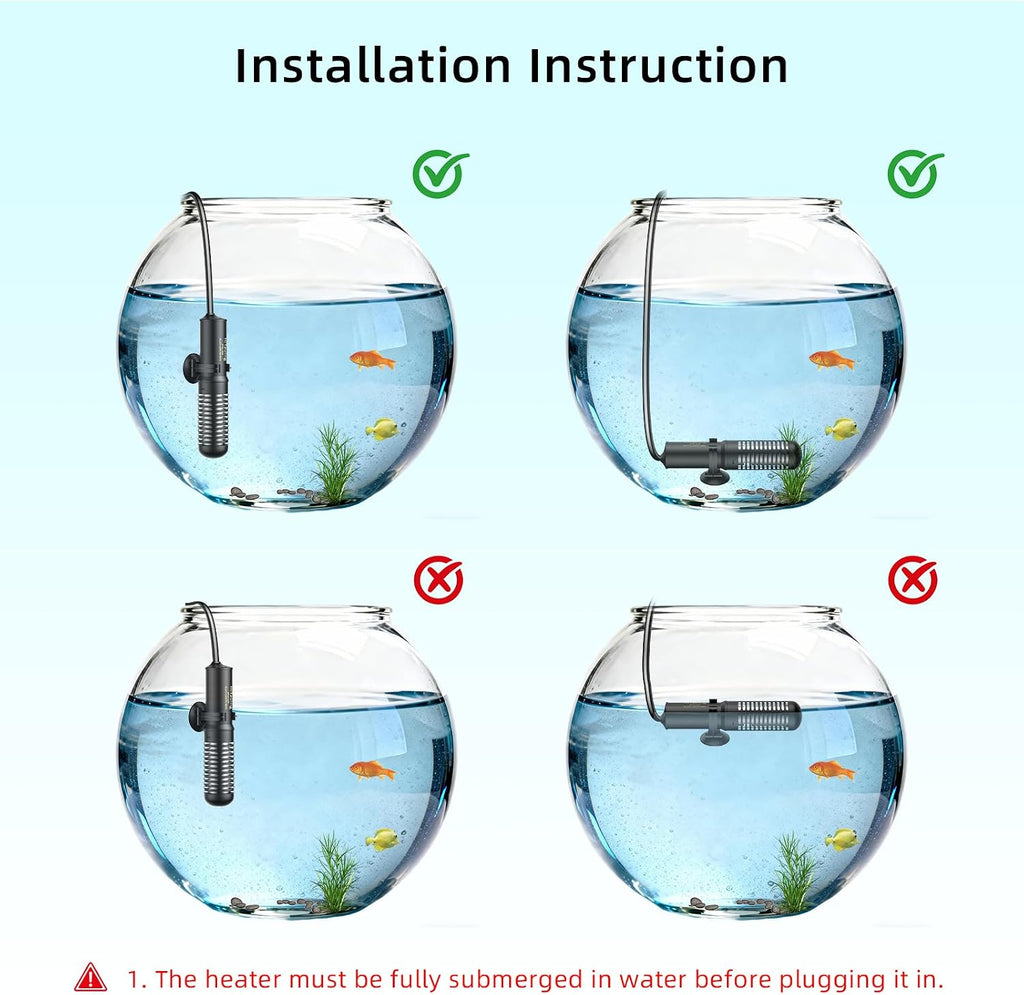 Installation Instruction

1. The heater must be fully submerged in water before plugging it in.