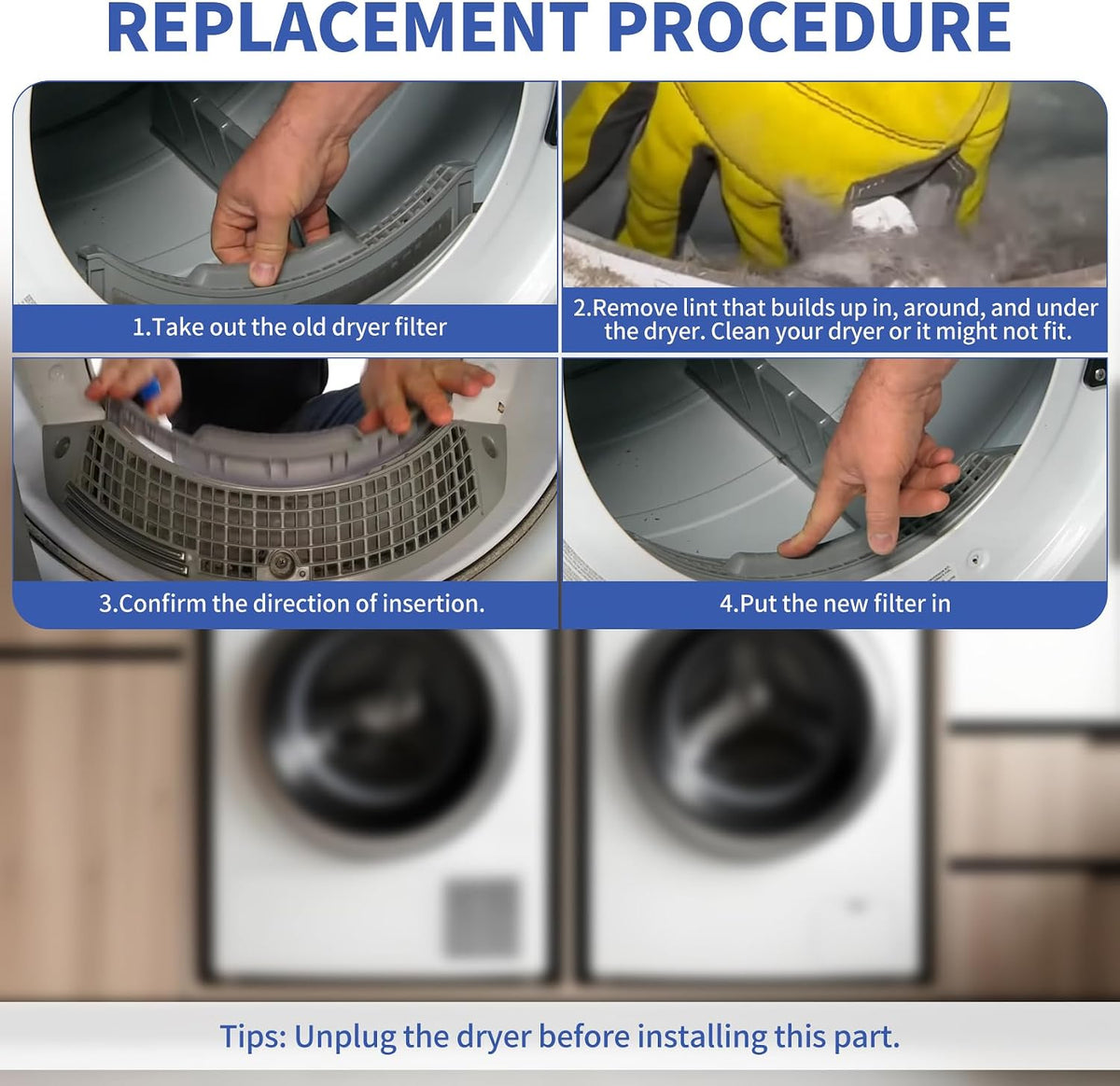 REPLACEMENT PROCEDURE

1.Take out the old dryer filter

2.Remove lint that builds up in, around, and under the dryer. Clean your dryer or it might not fit.

3.Confirm the direction of insertion.

4.Put the new filter in

Tips: Unplug the dryer before installing this part.