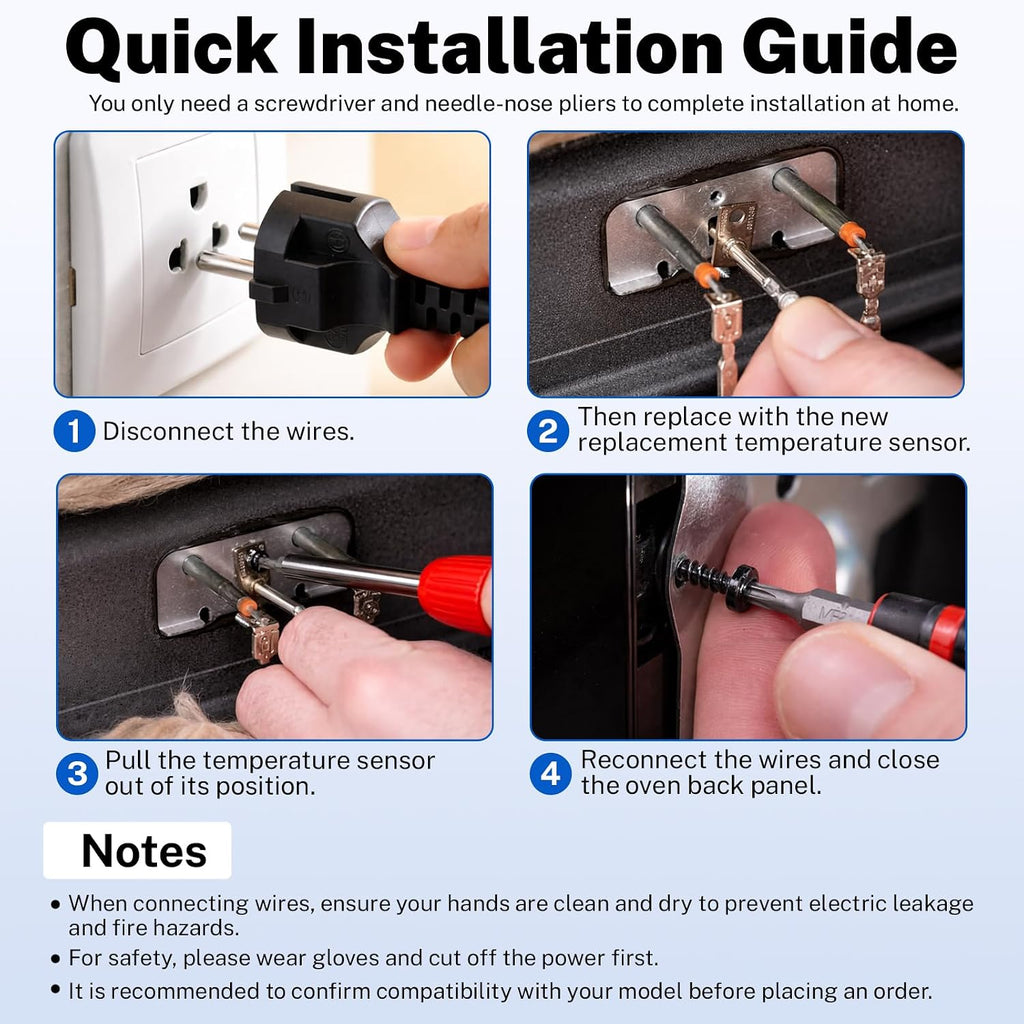 Quick Installation Guide

You only need a screwdriver and needle-nose pliers to complete installation at home.

1 Disconnect the wires.

2 Then replace with the new replacement temperature sensor.

3 Pull the temperature sensor out of its position.

4 Reconnect the wires and close the oven back panel.

Notes

• When connecting wires, ensure your hands are clean and dry to prevent electric leakage and fire hazards.
• For safety, please wear gloves and cut off the power first.
• It is recommended to confirm compatibility with your model before placing an order.